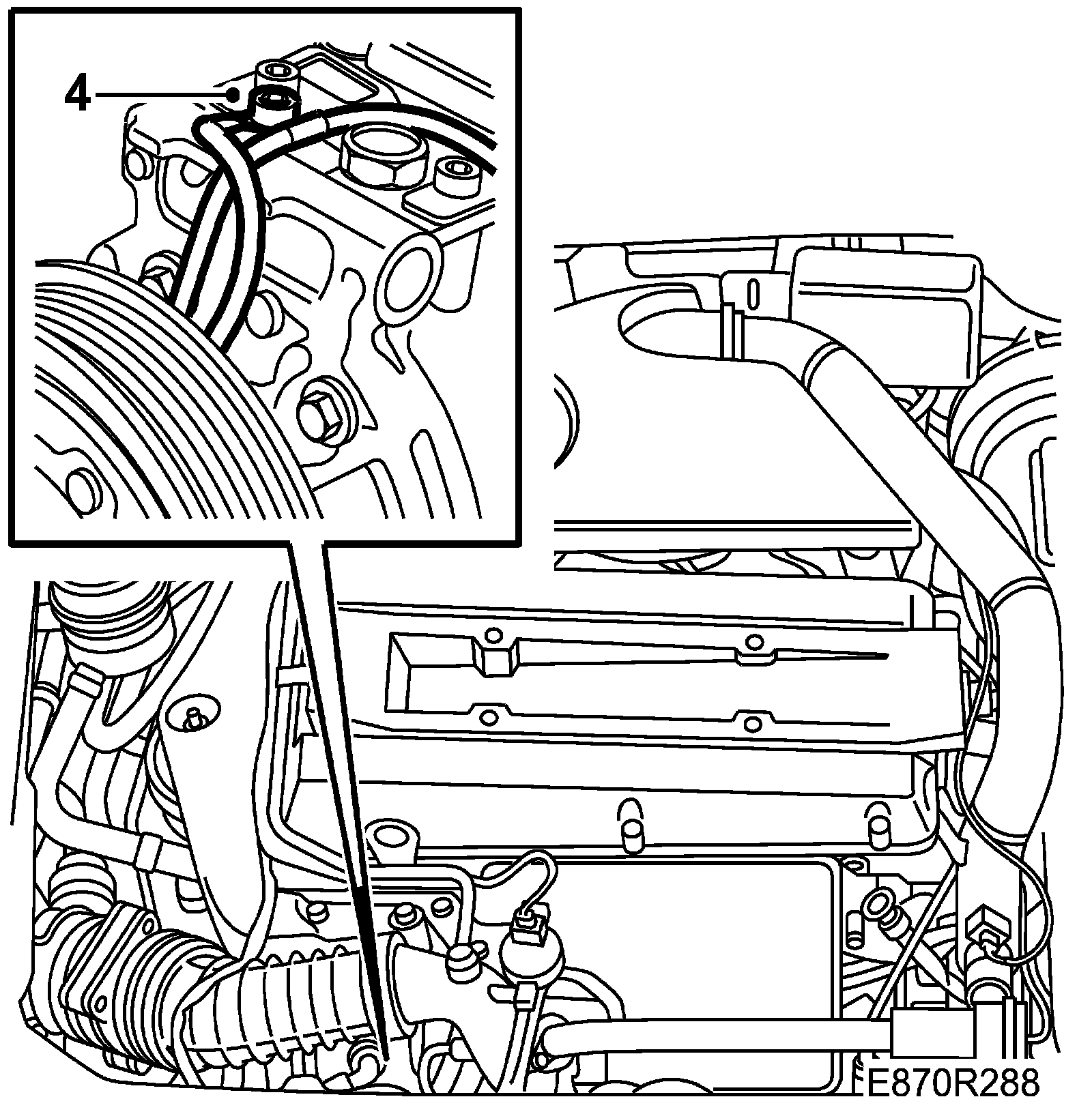 4

E870R288