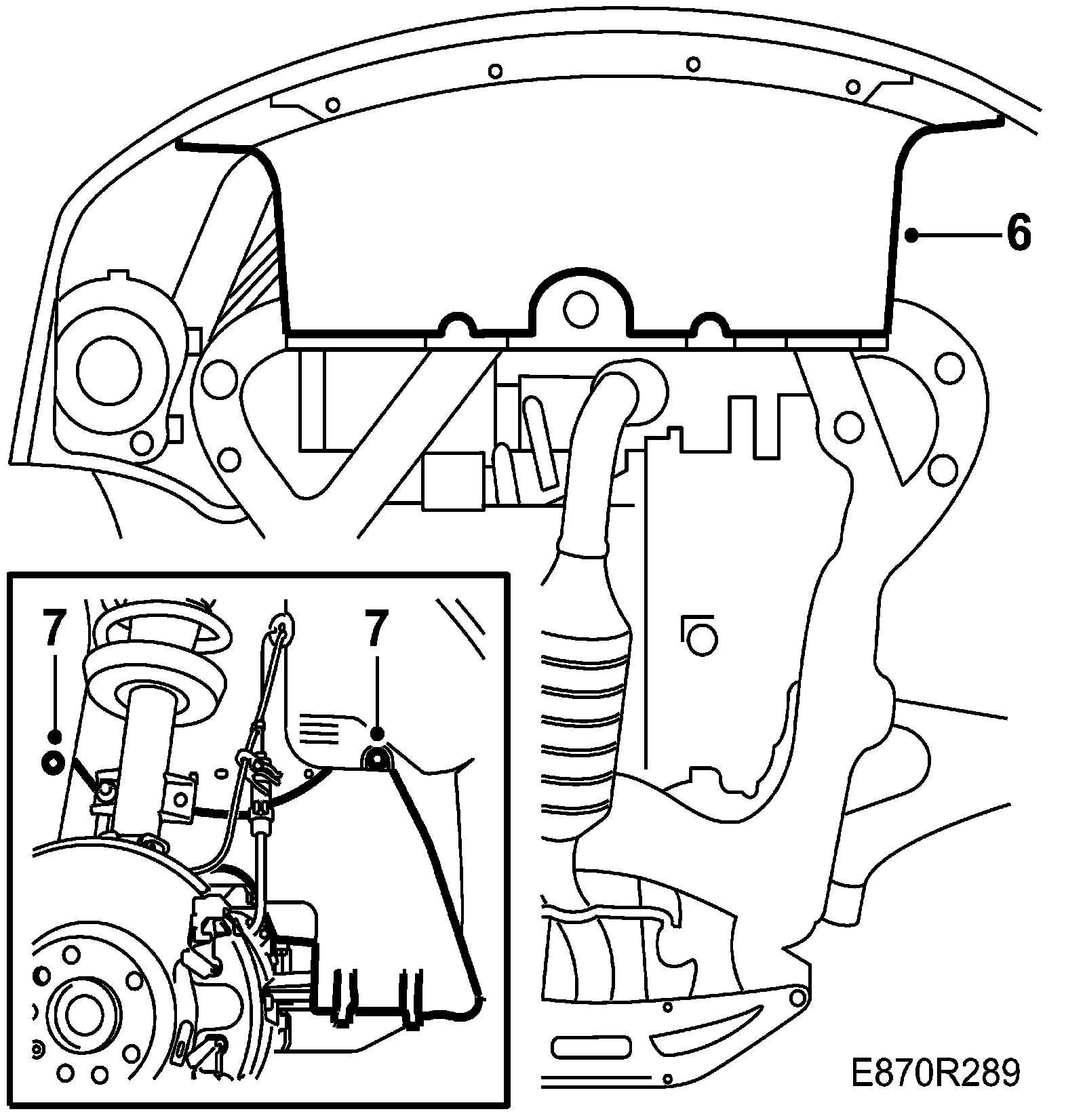 6

7

7

E870R289