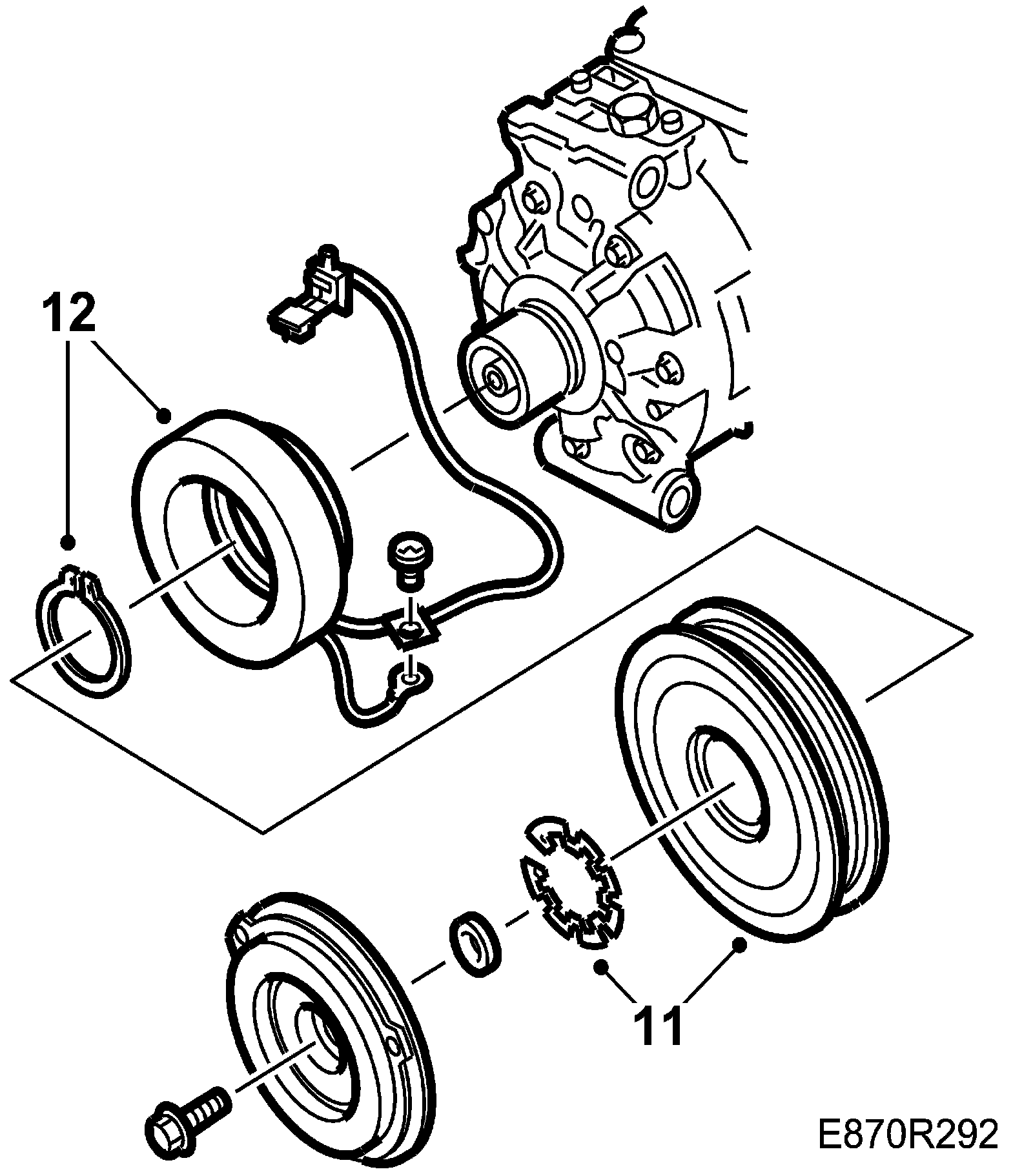 12

11

E870R292