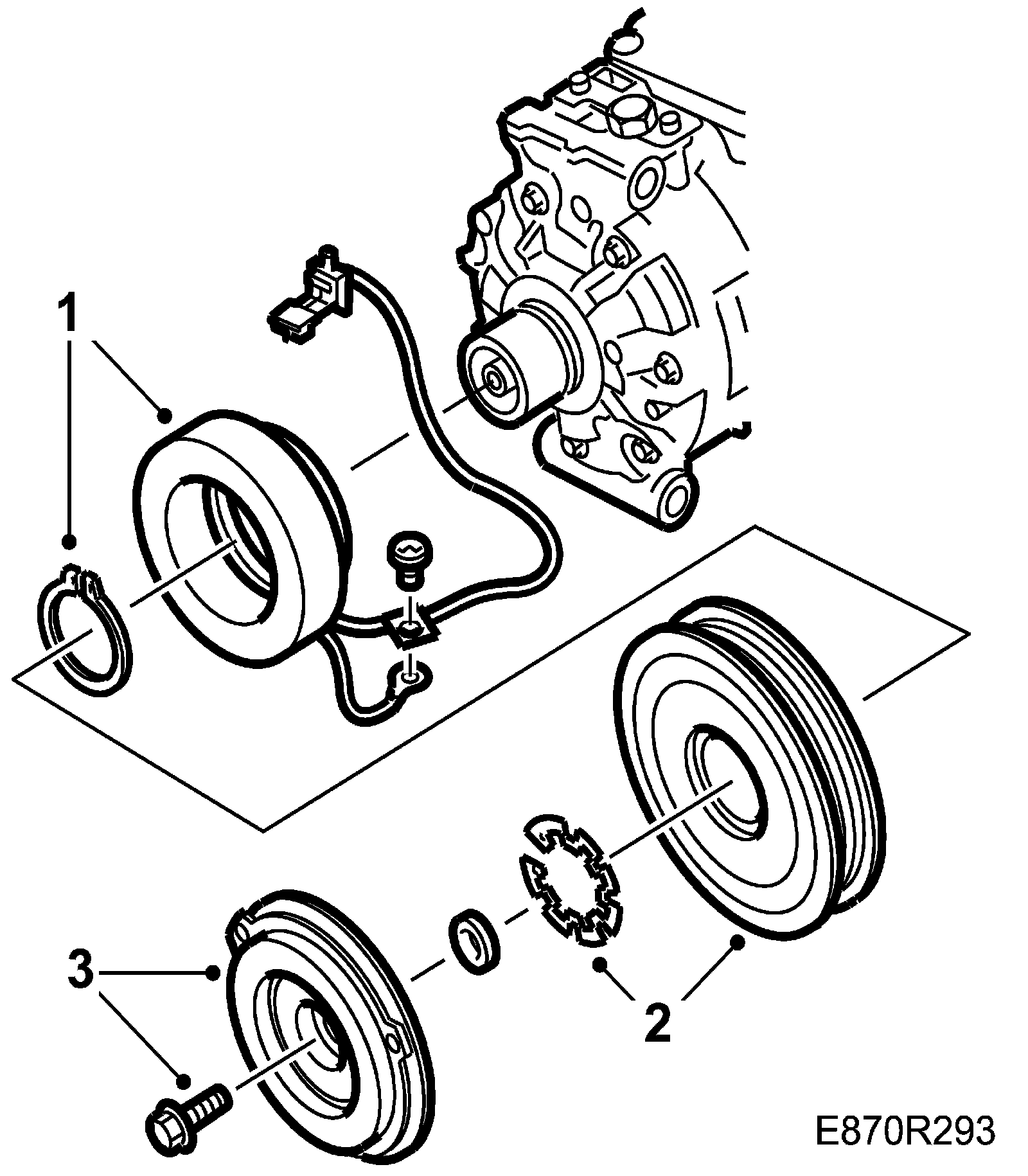 1

3

2

E870R293