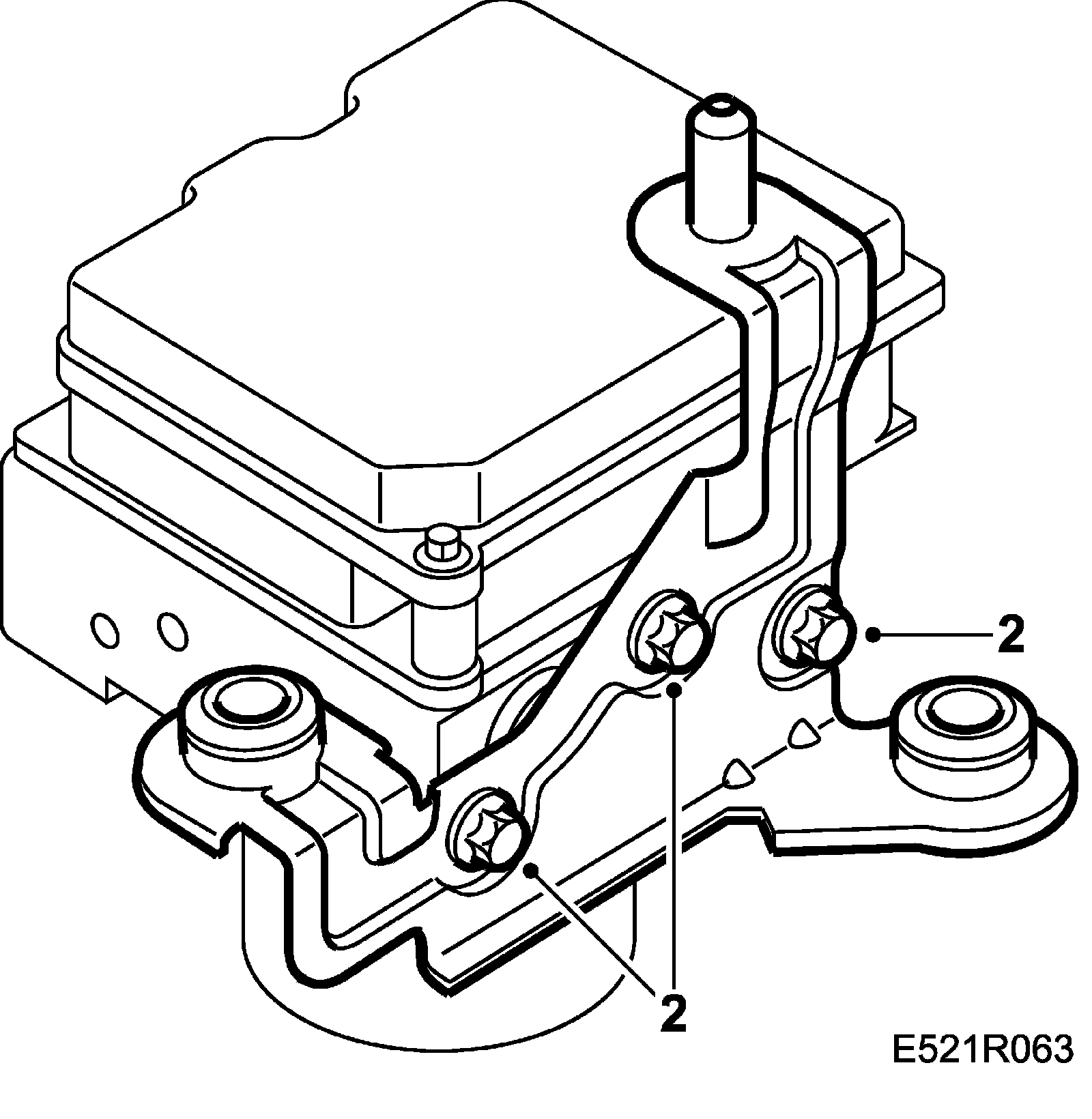 2

2

E521R063