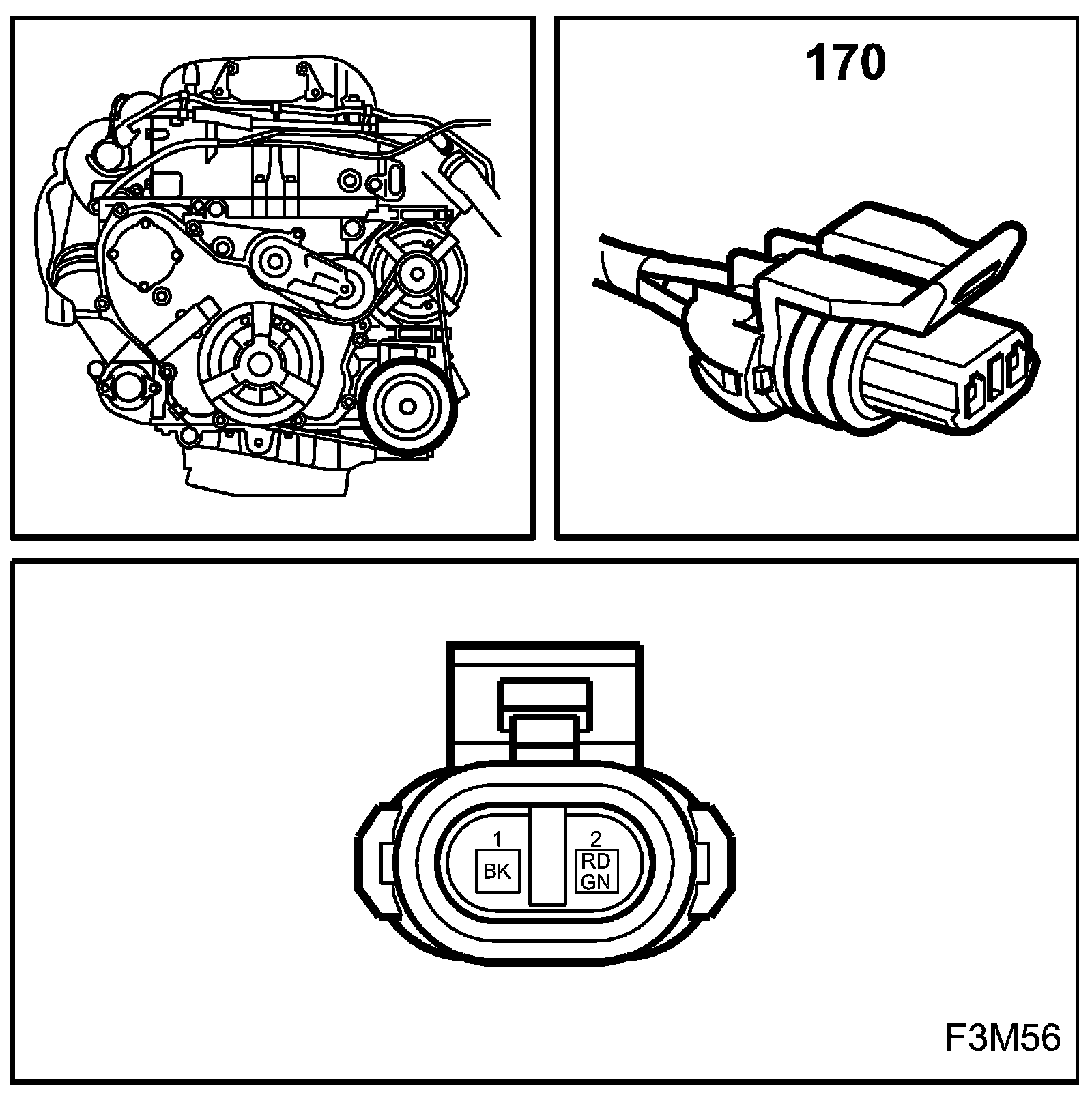 170

1
BK

2
RD
GN

F3M56