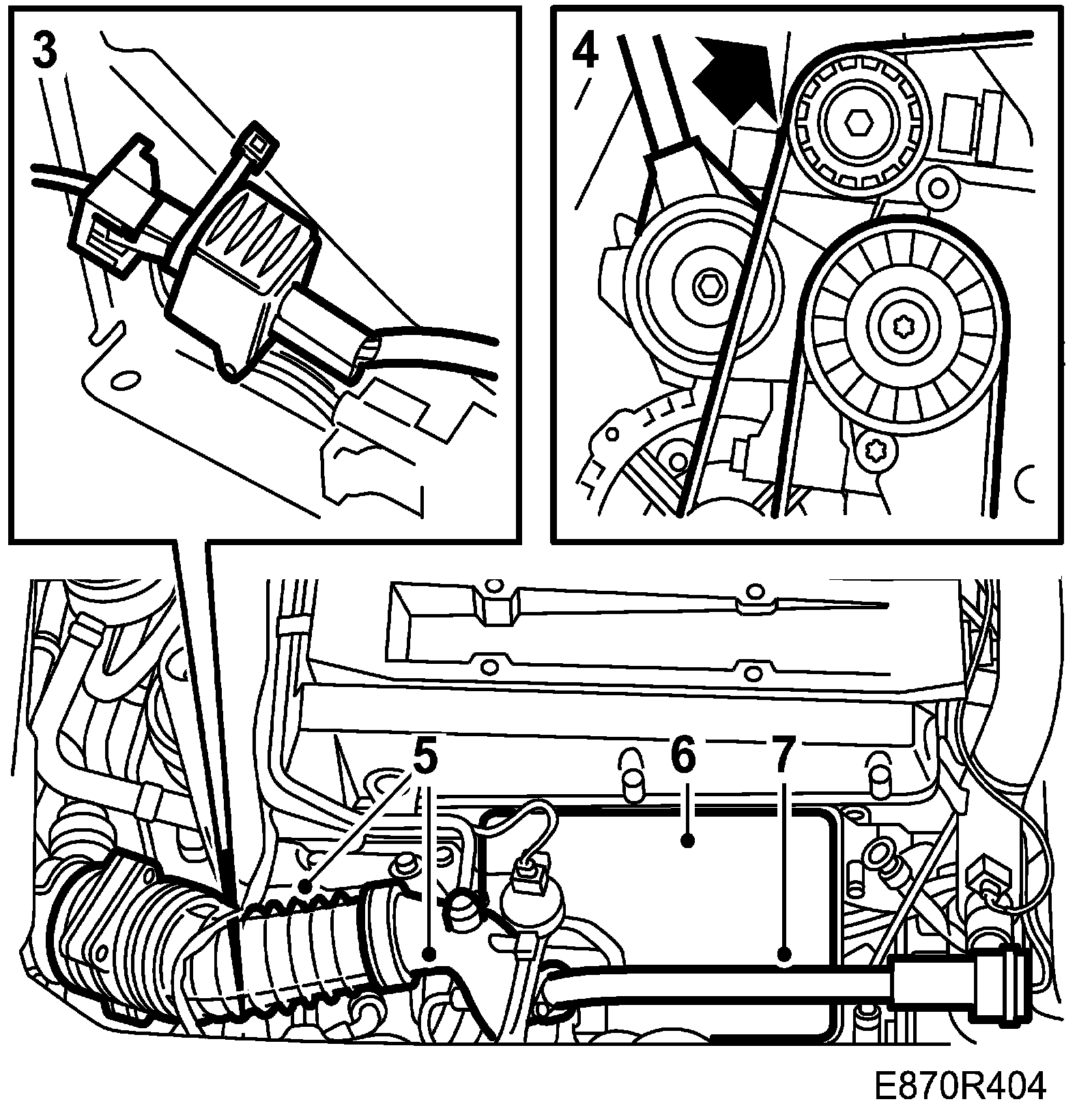 3

4

5

6

7

E870R404