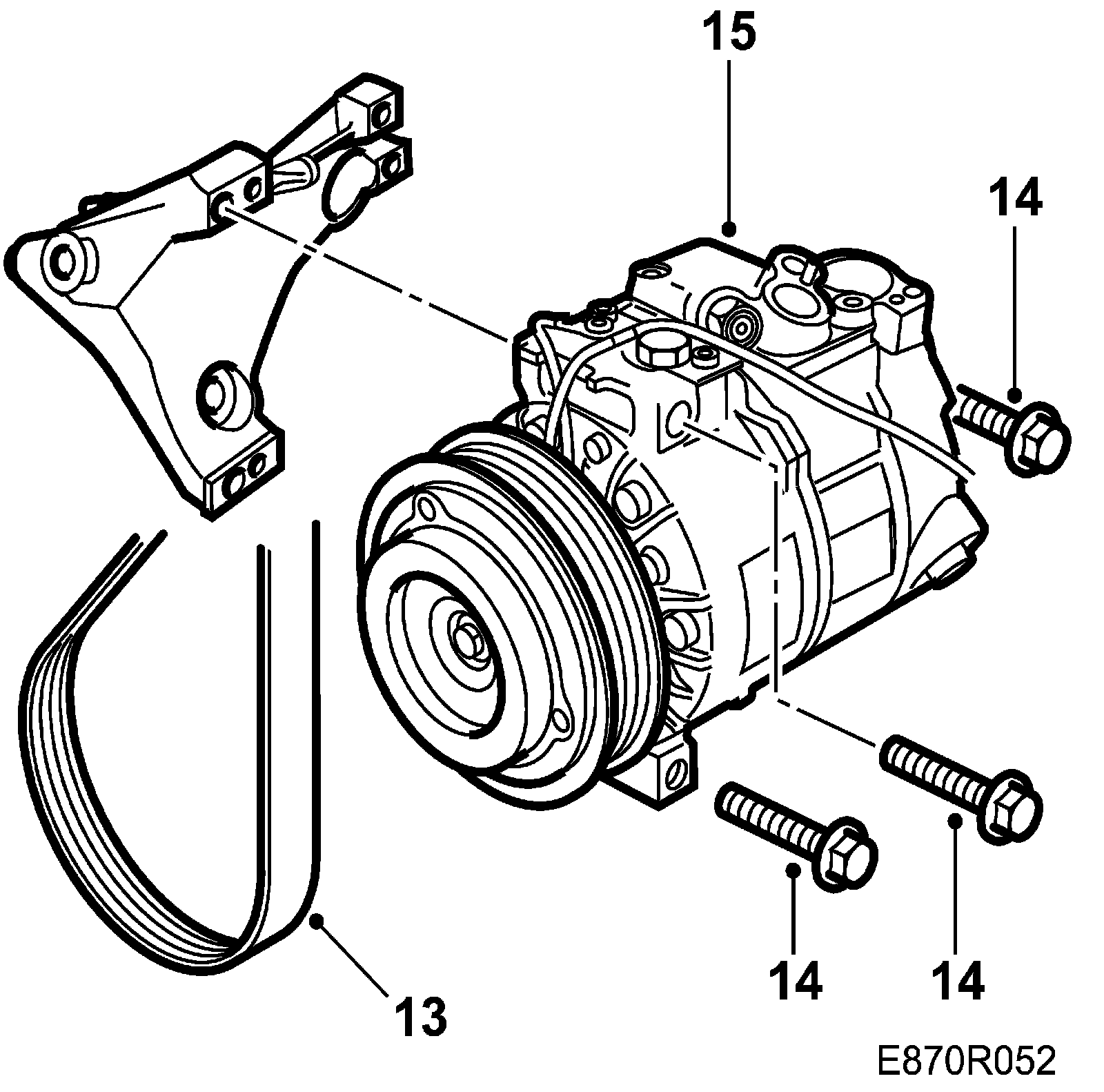 15
14
14
14
13
E870R052