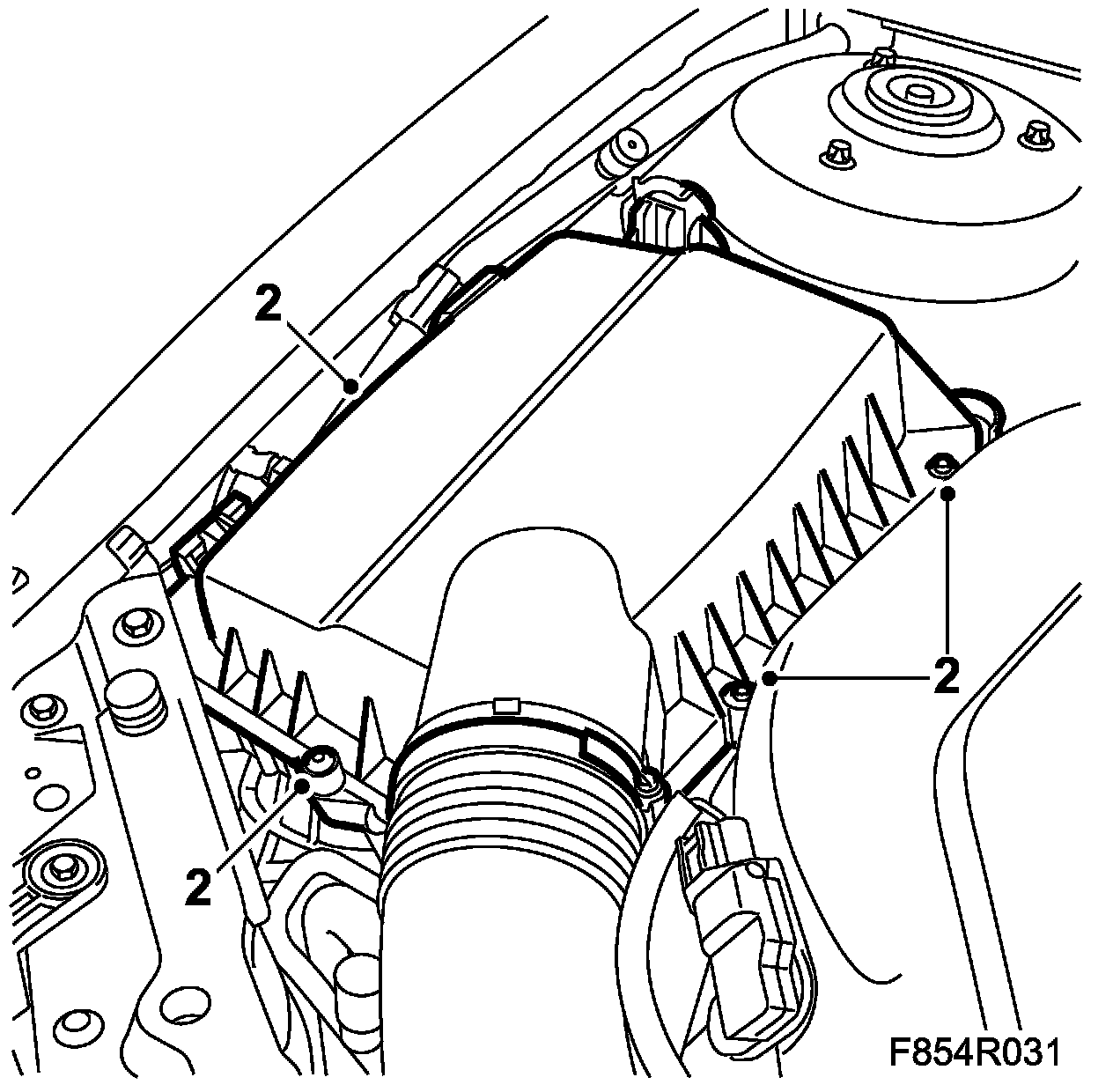 2
2
2
F854R031