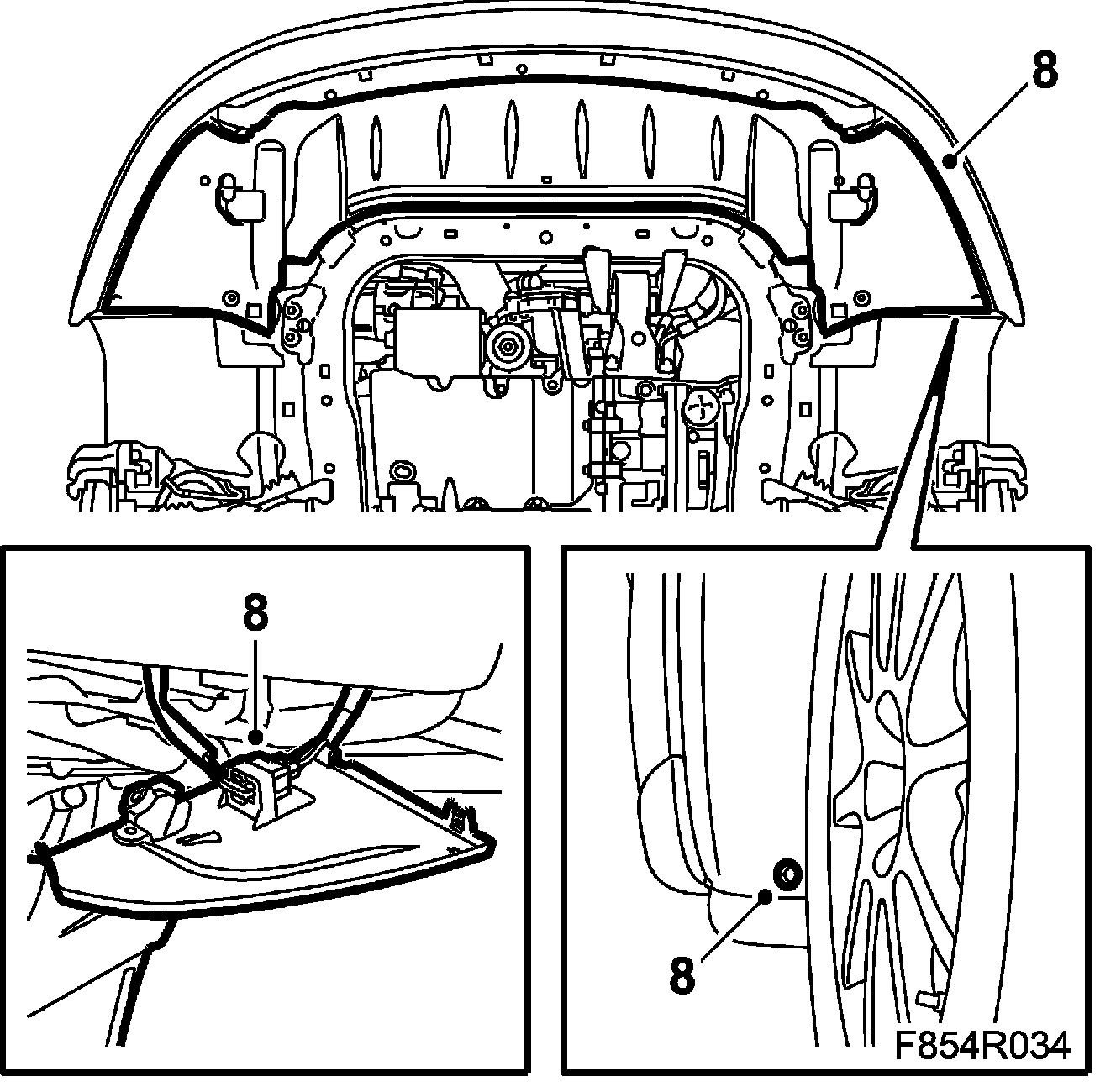 8

8

8

F854R034