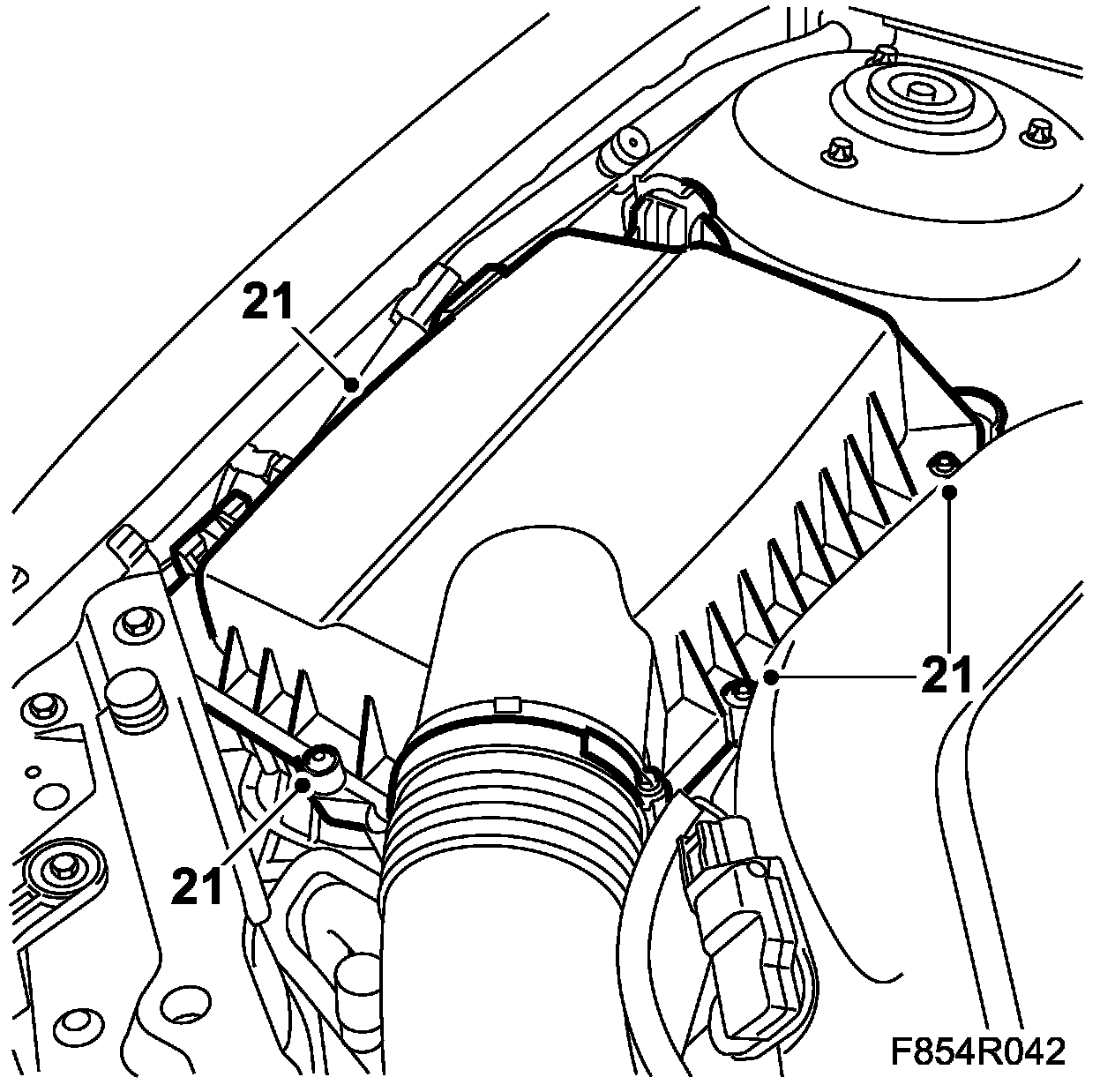 21

21

21

F854R042