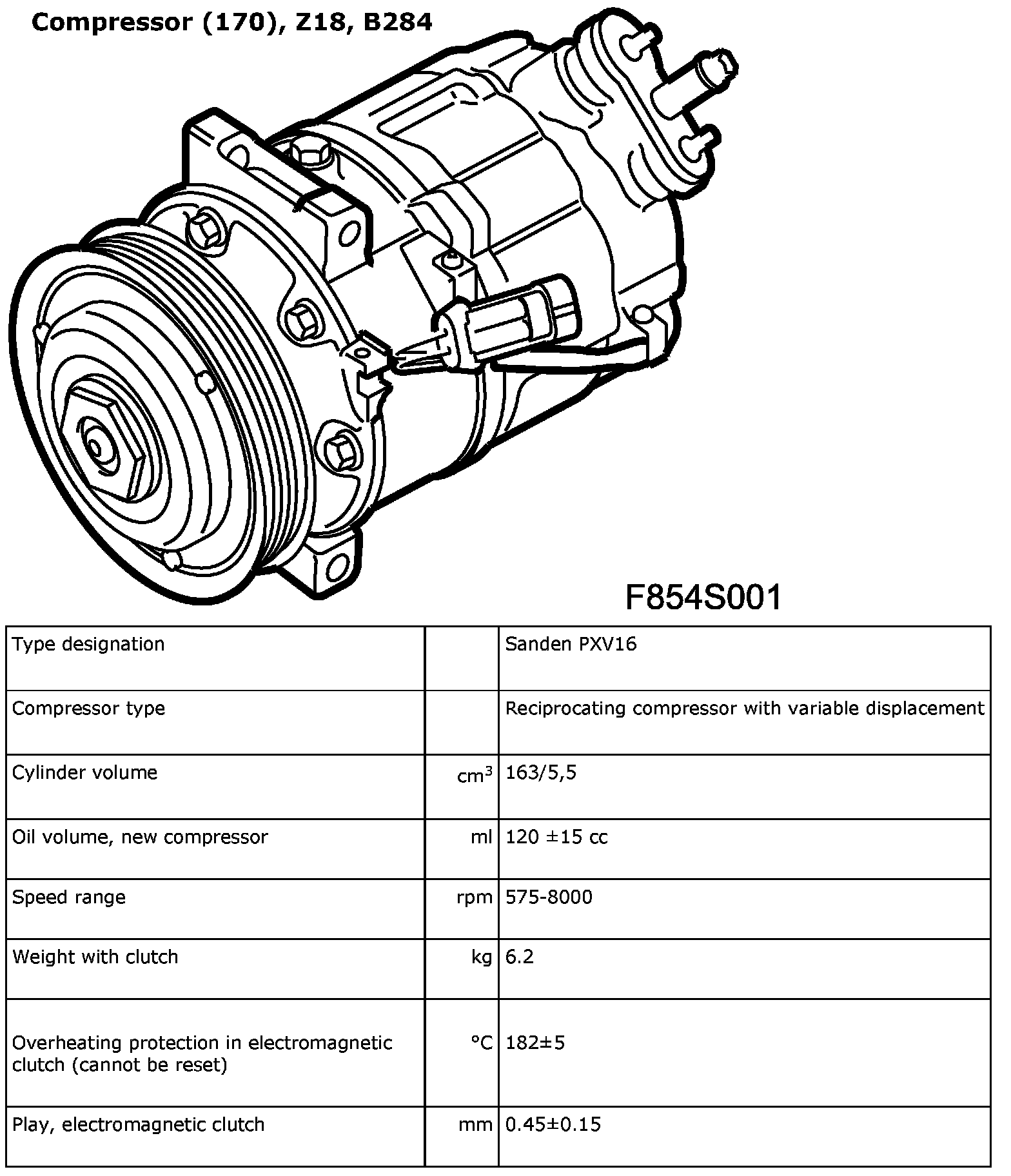 Compressor (170), Z18, B284

F854S001

| | | |
|---|---|---|
| Type designation | | Sanden PXV16 |
| Compressor type | | Reciprocating compressor with variable displacement |
| Cylinder volume | $cm^3$ | 163/5,5 |
| Oil volume, new compressor | ml | 120 ±15 cc |
| Speed range | rpm | 575-8000 |
| Weight with clutch | kg | 6.2 |
| Overheating protection in electromagnetic clutch (cannot be reset) | °C | 182±5 |
| Play, electromagnetic clutch | mm | 0.45±0.15 |