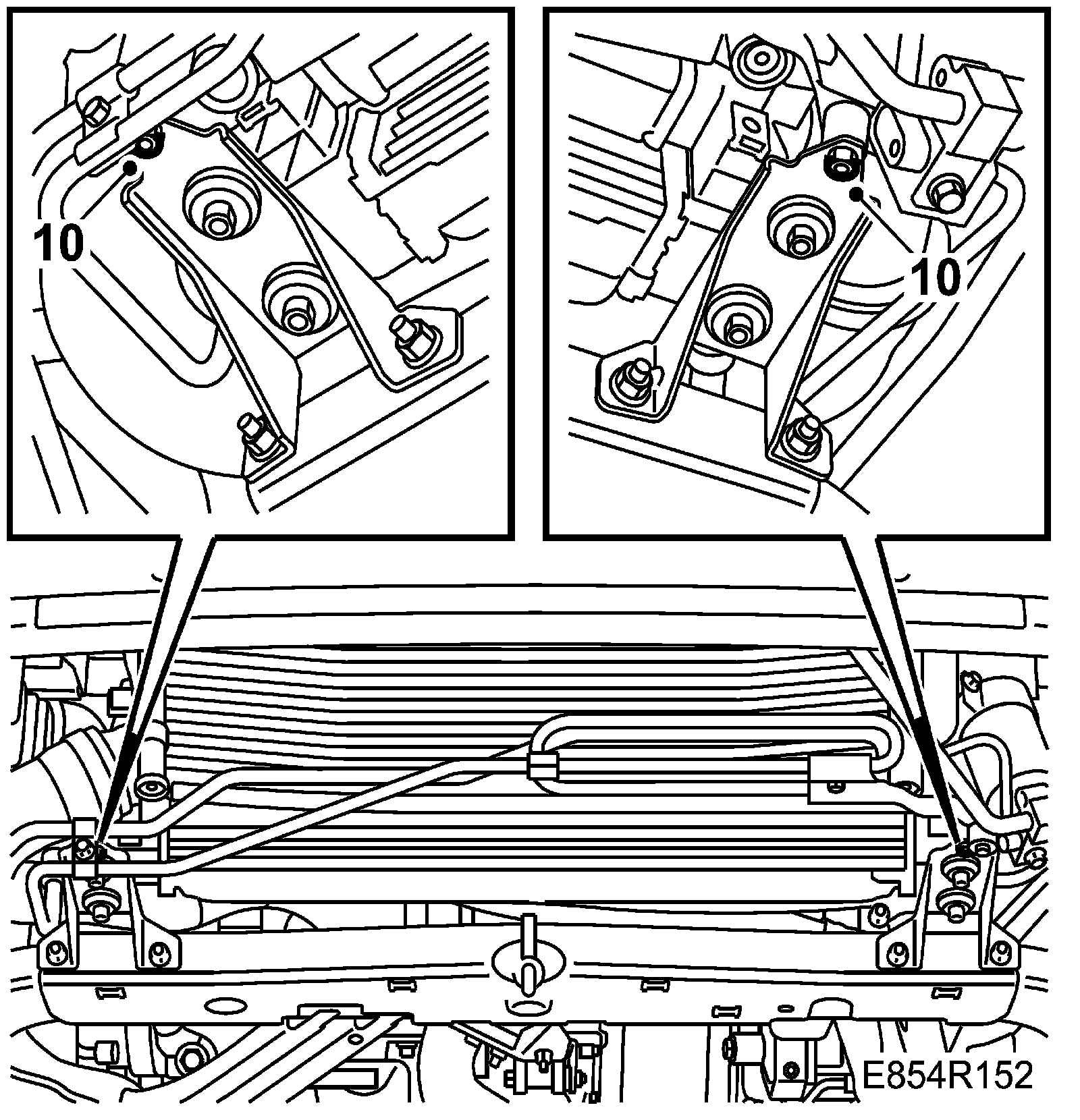 10

10

E854R152