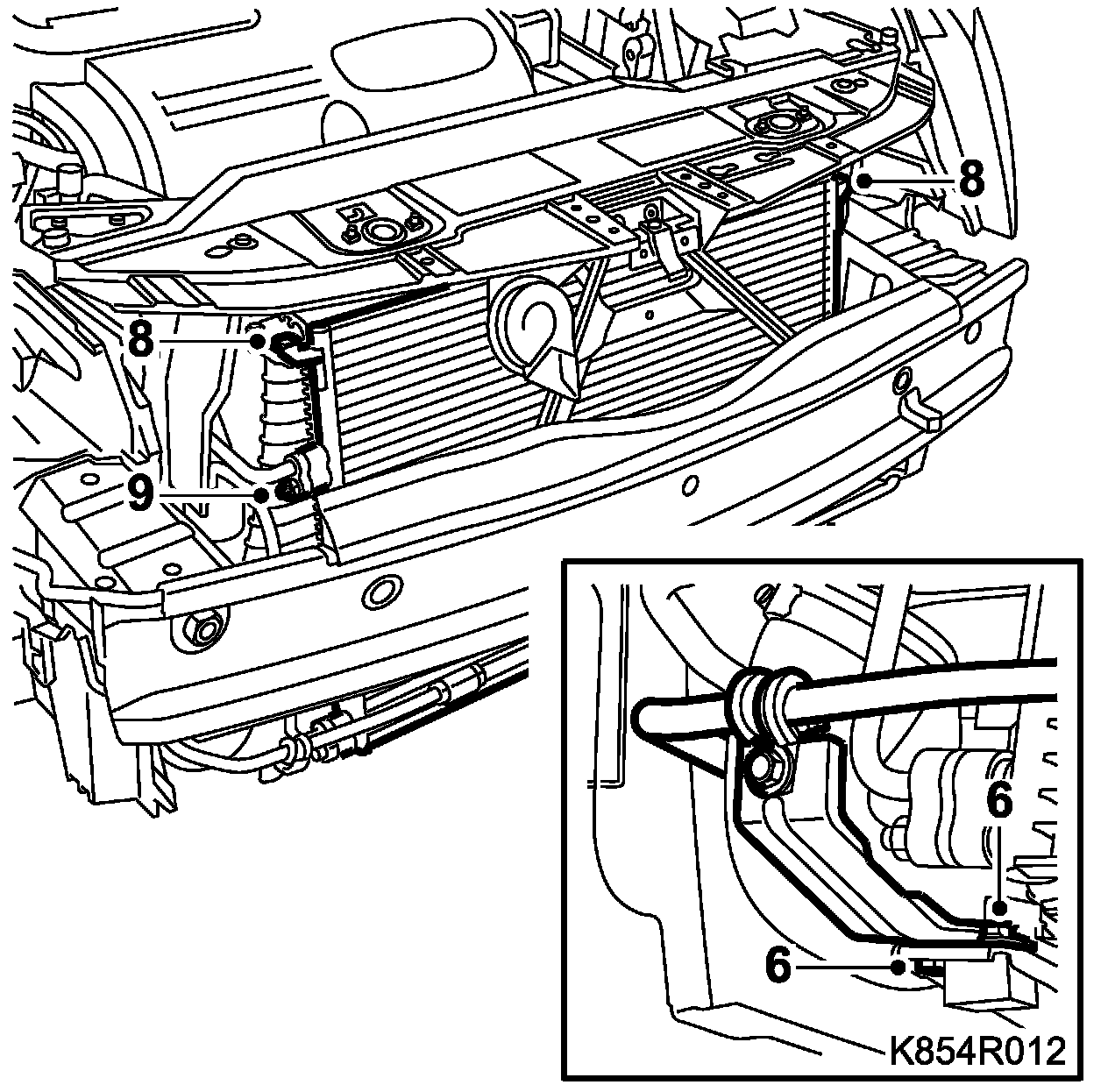 8
8
9
6
6
K854R012