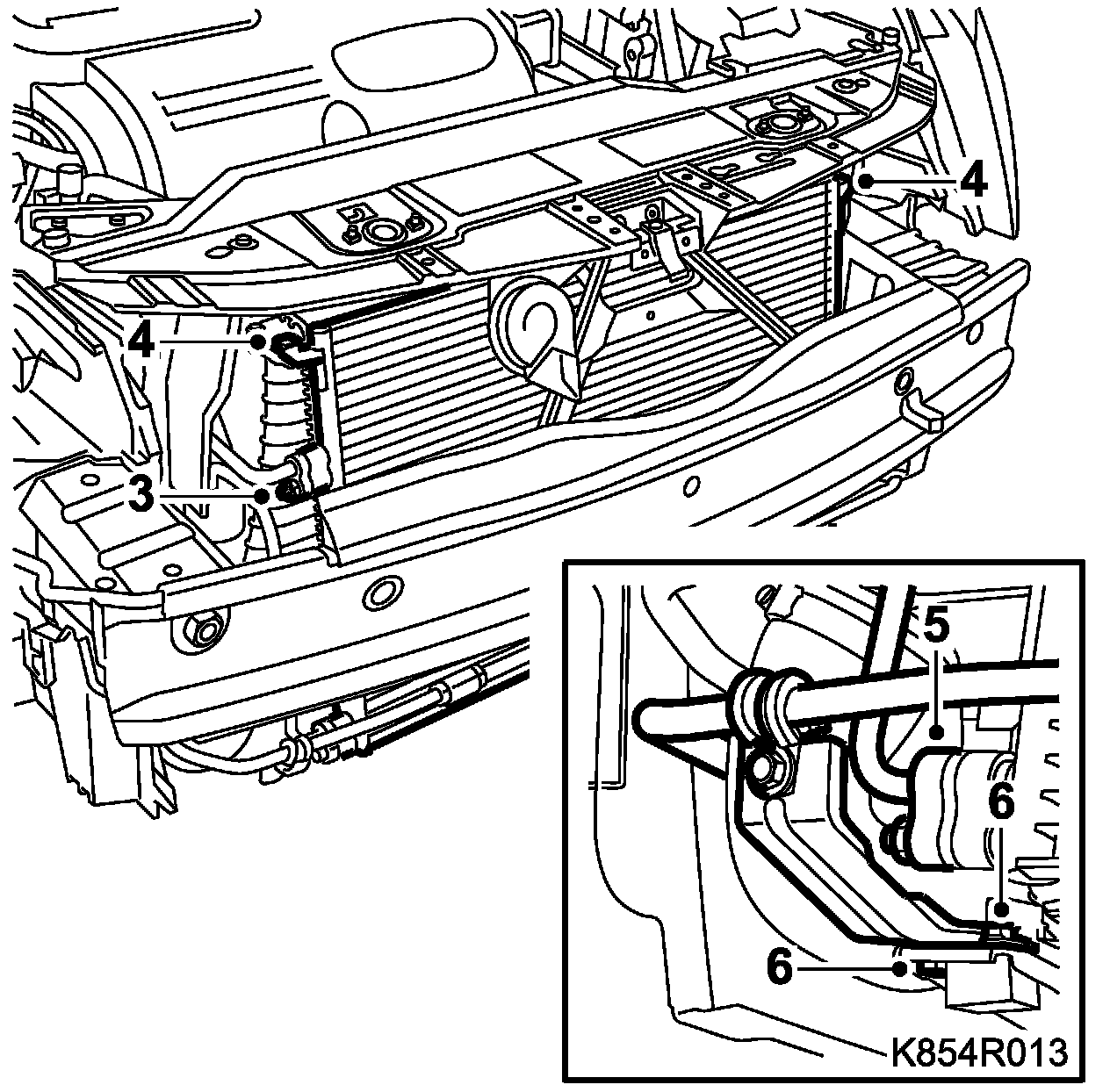 4
4
3
5
6
6
K854R013