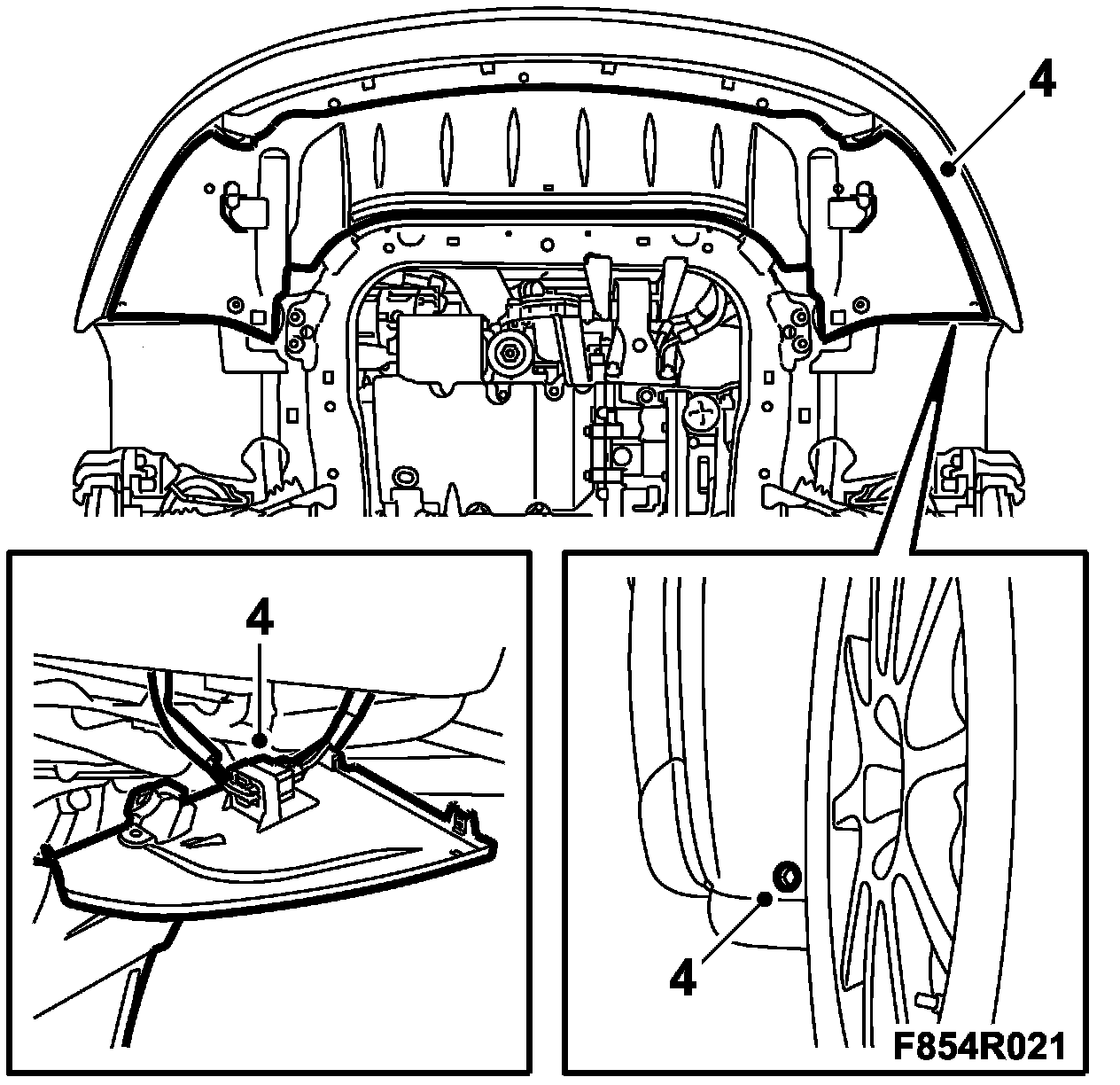 4

4

4

F854R021