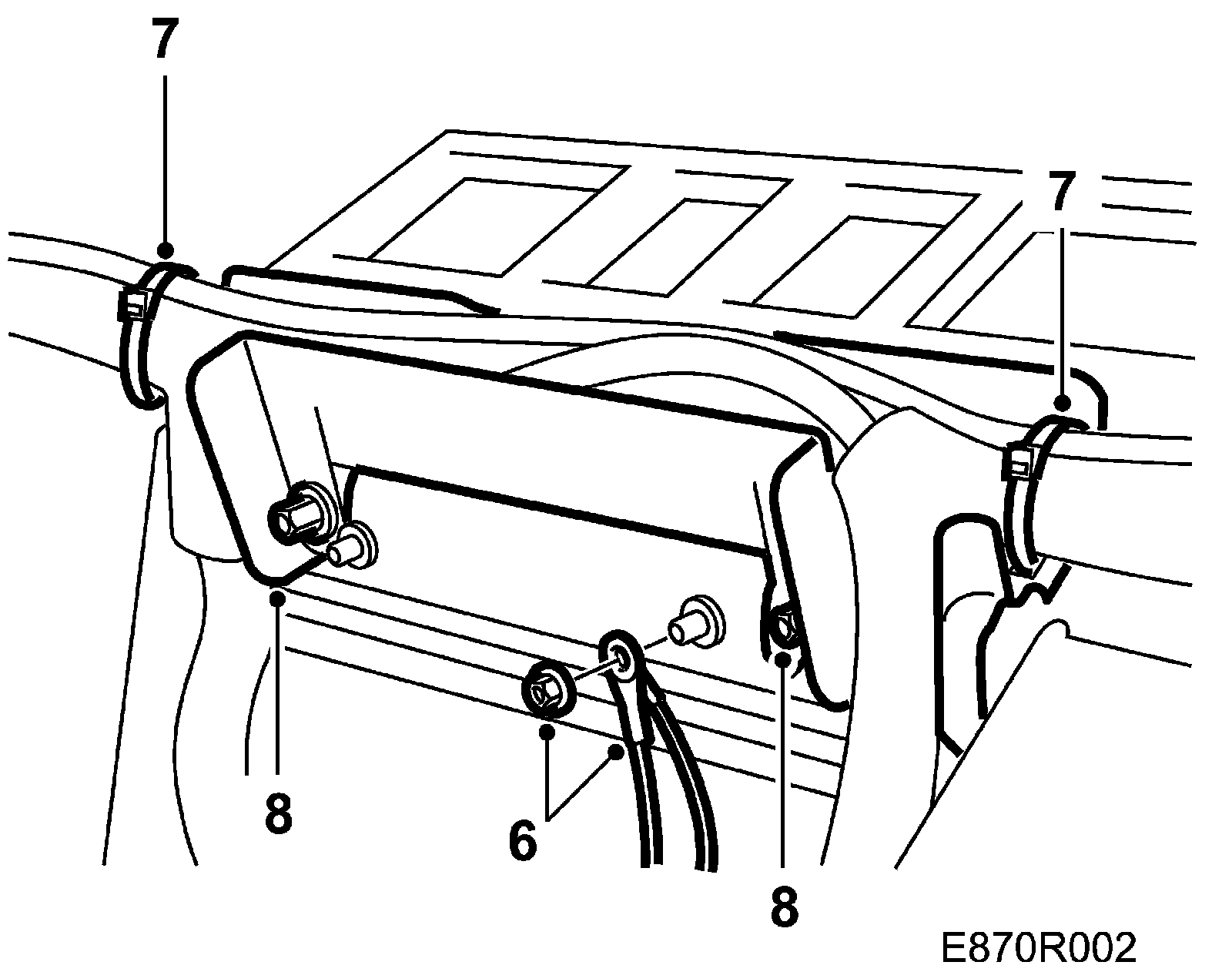 7
7
8
6
8
E870R002