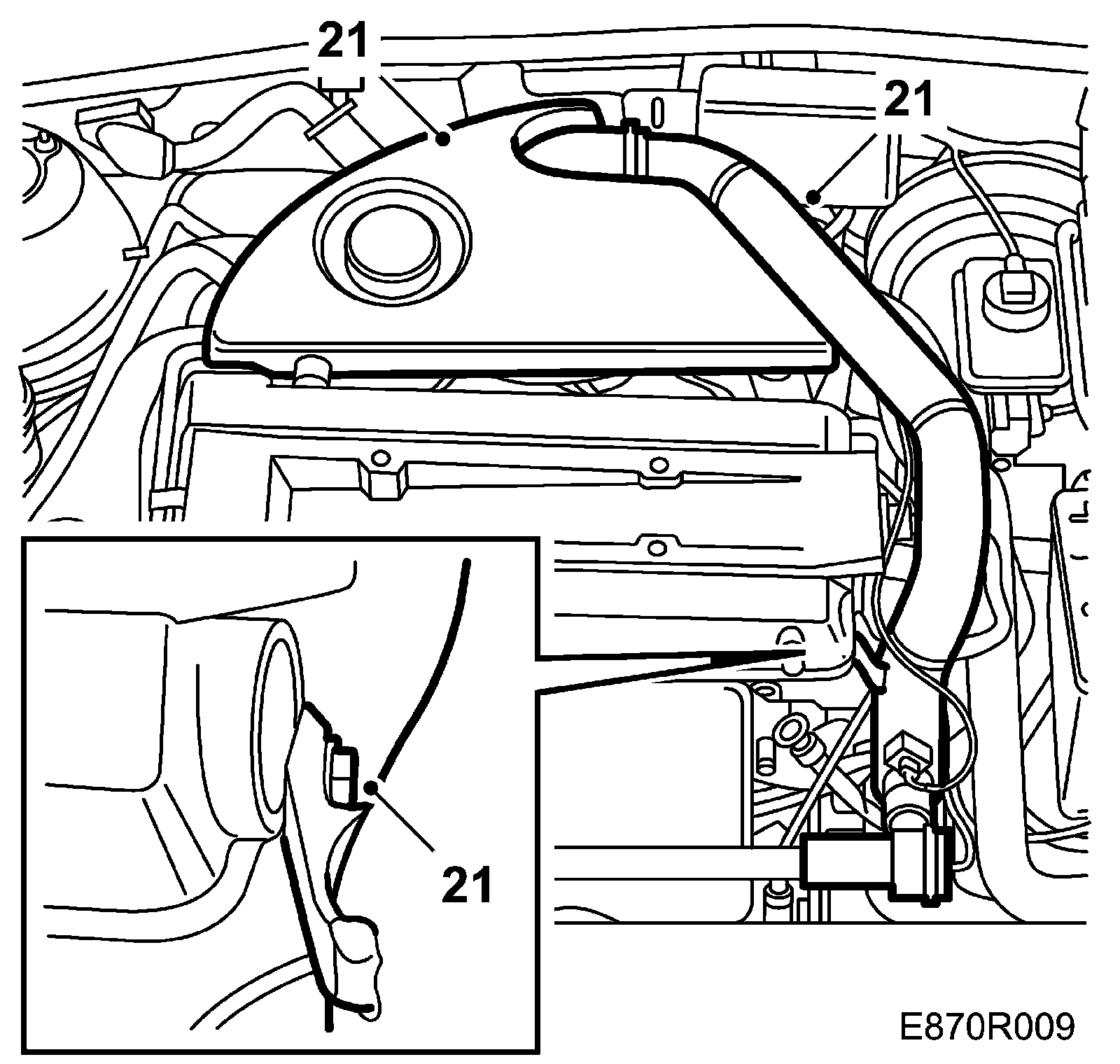 21
21
21
E870R009