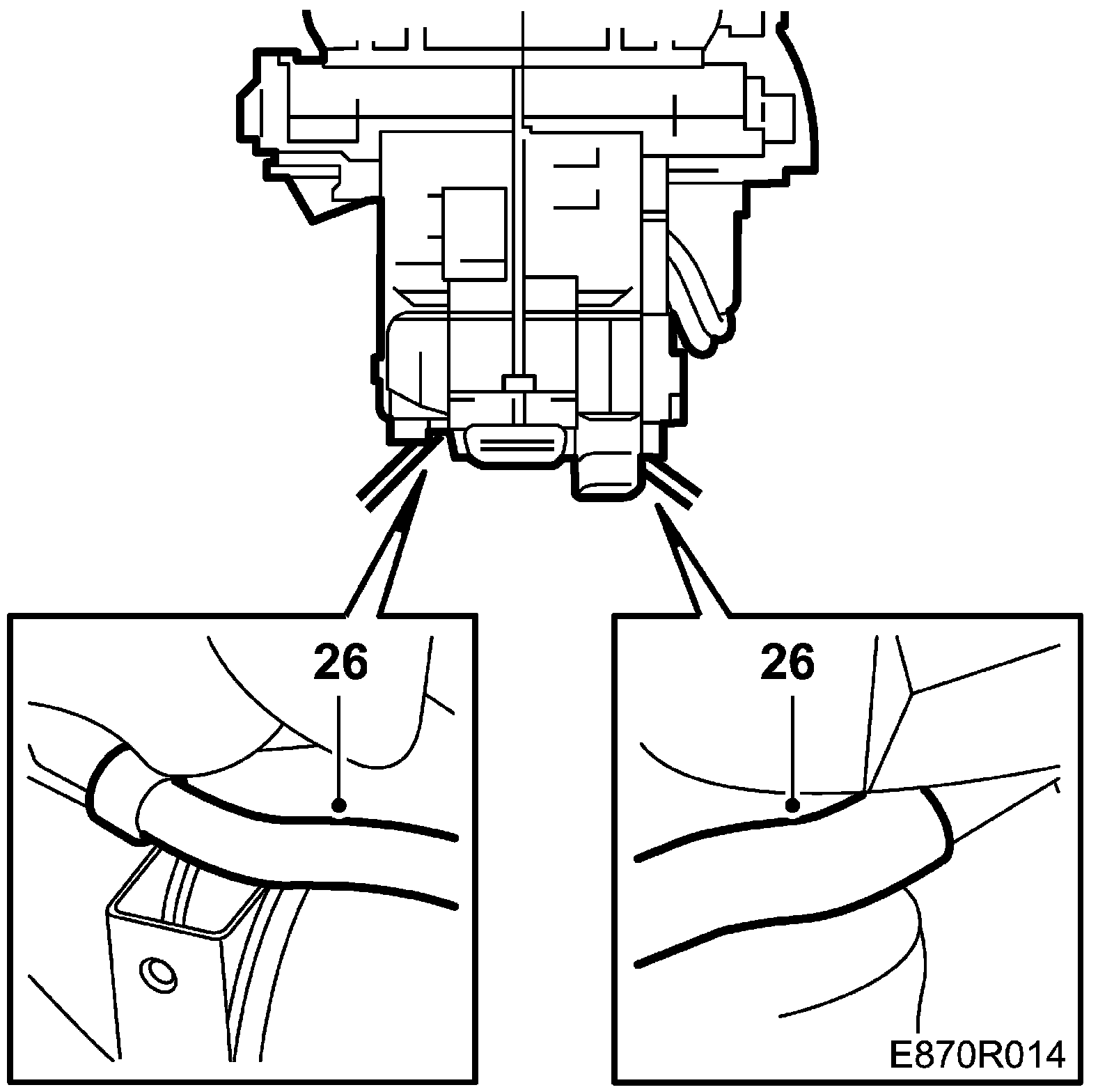 26

26

E870R014