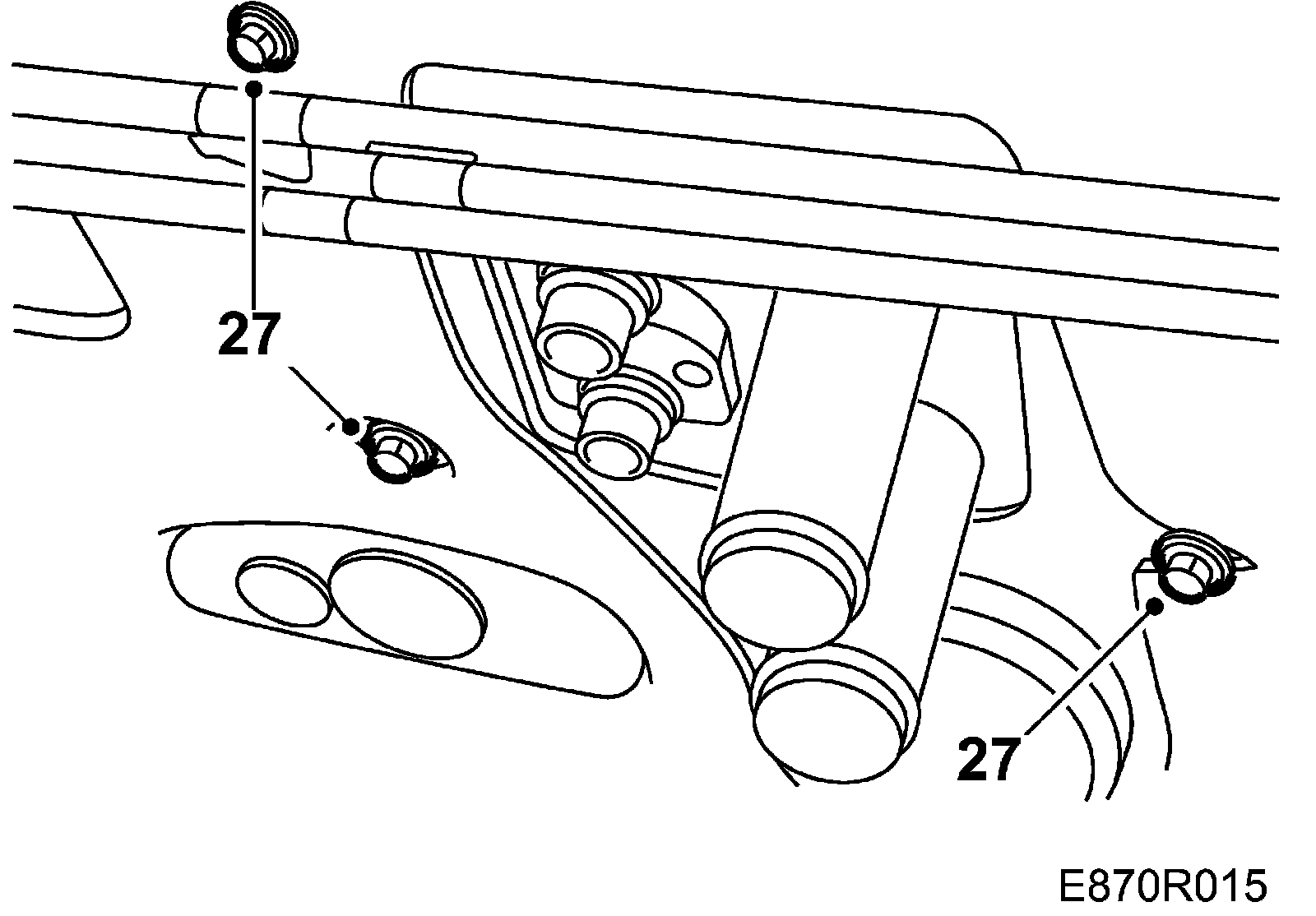 27

27

E870R015