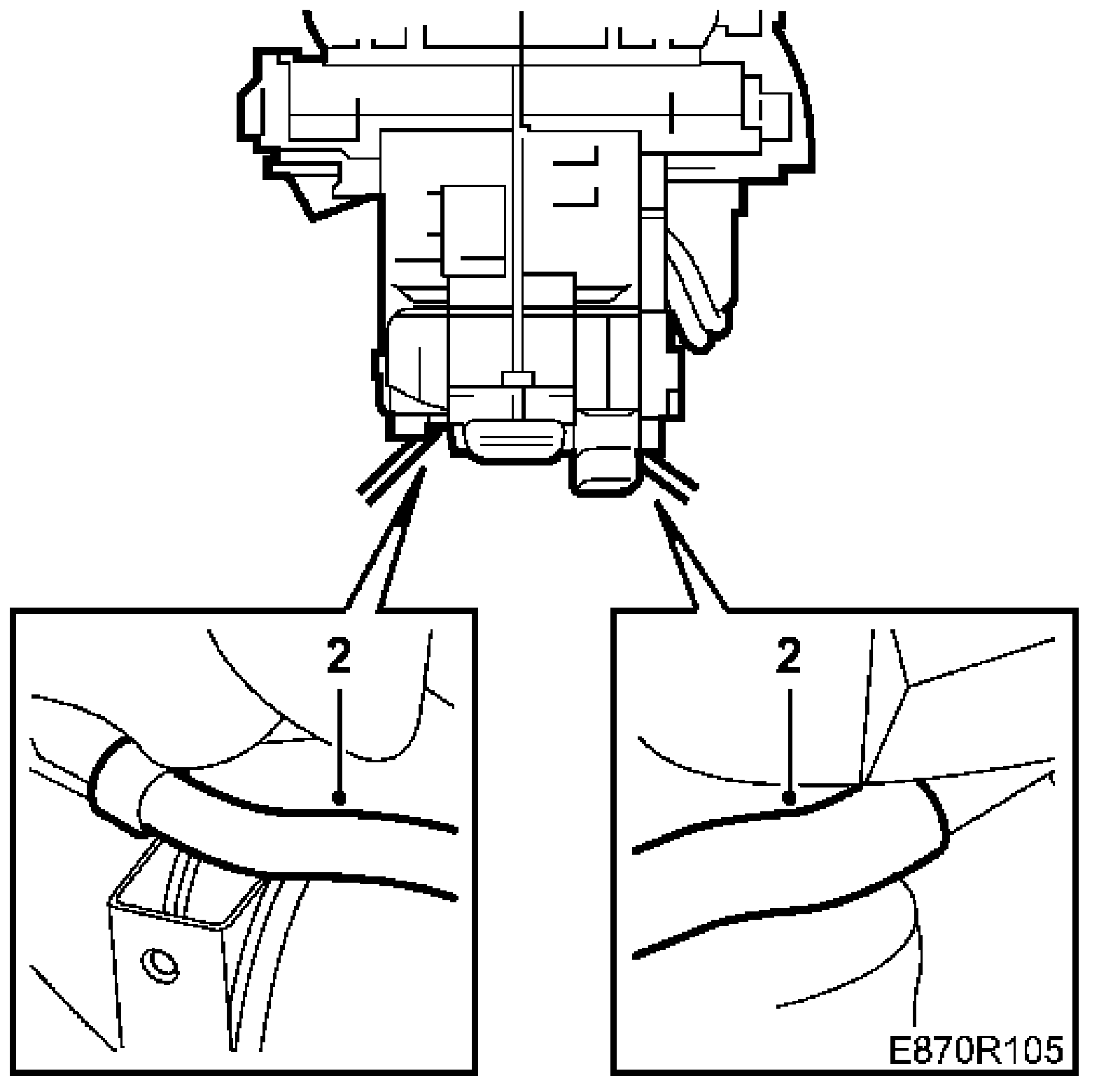 2

2

E870R105