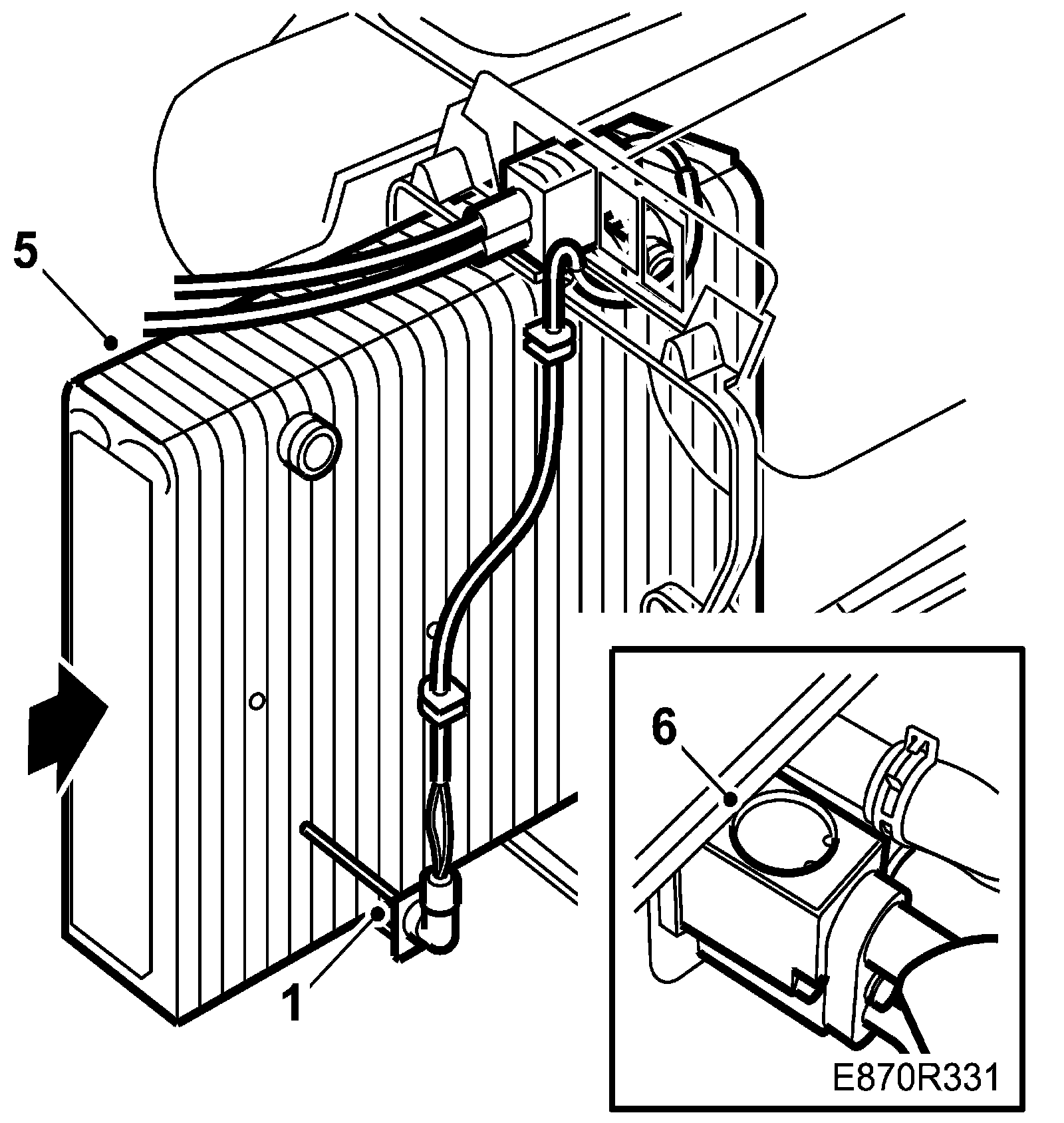 5

6

1

E870R331