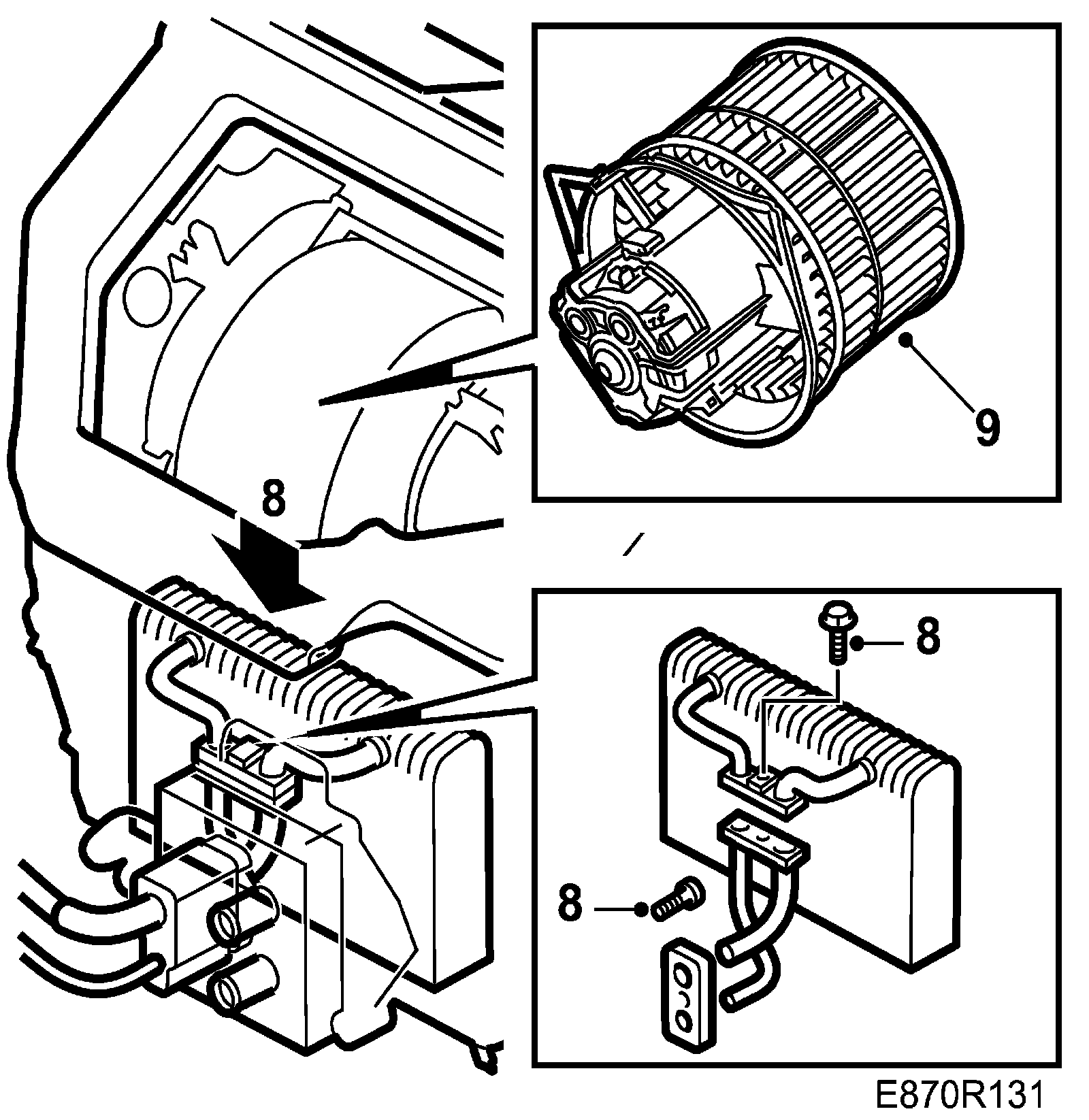 9
8
8
8
E870R131