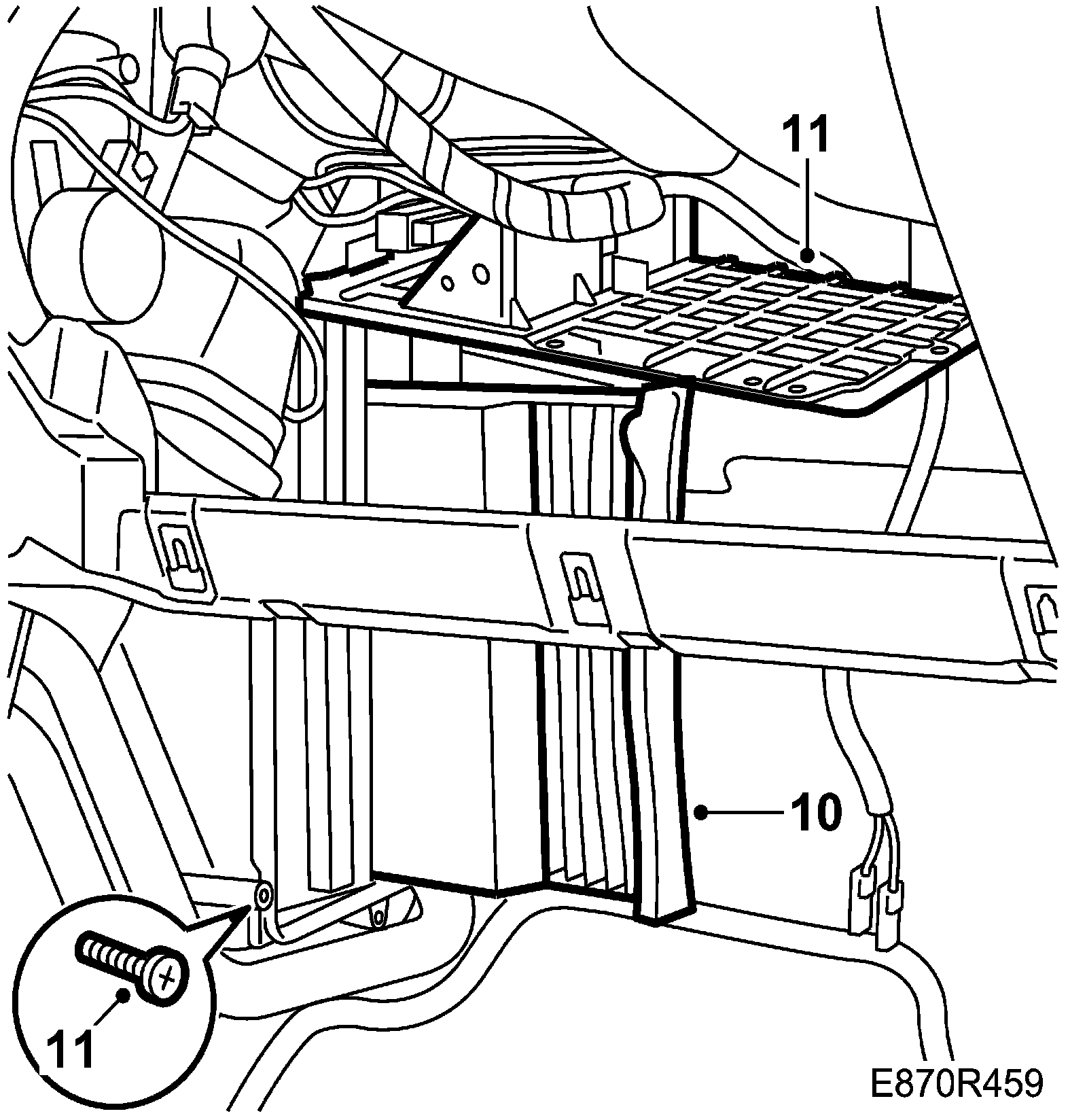 11
10
11
E870R459