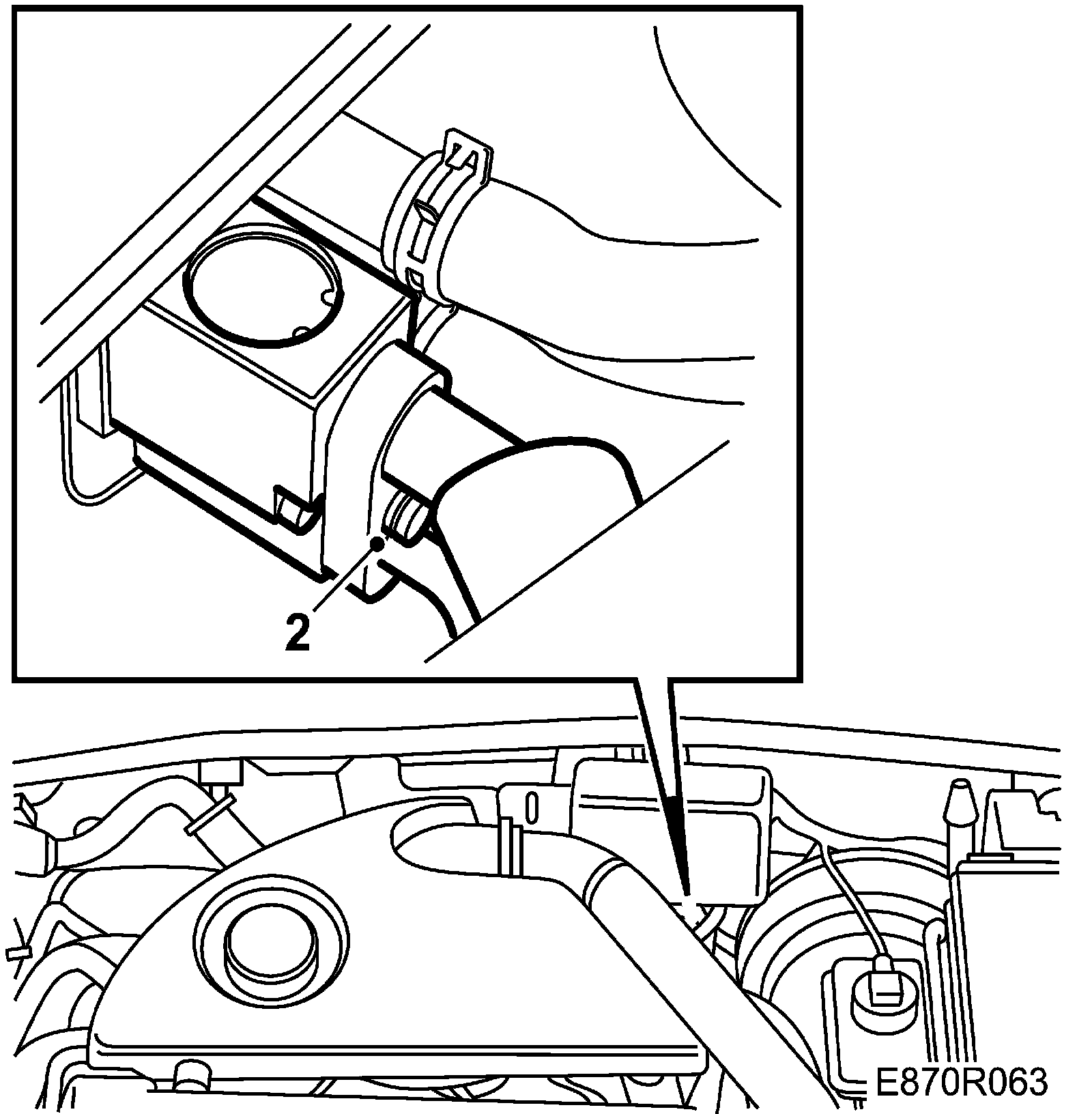 2

E870R063