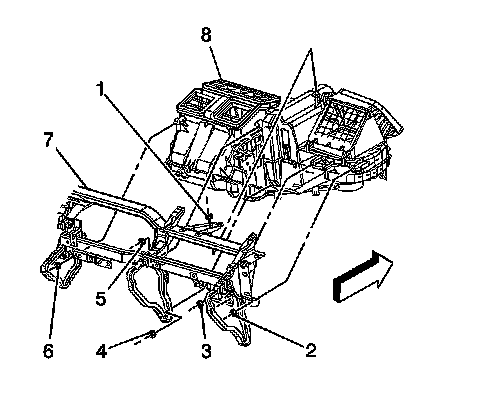 8
1
7
5
6
4
3
2