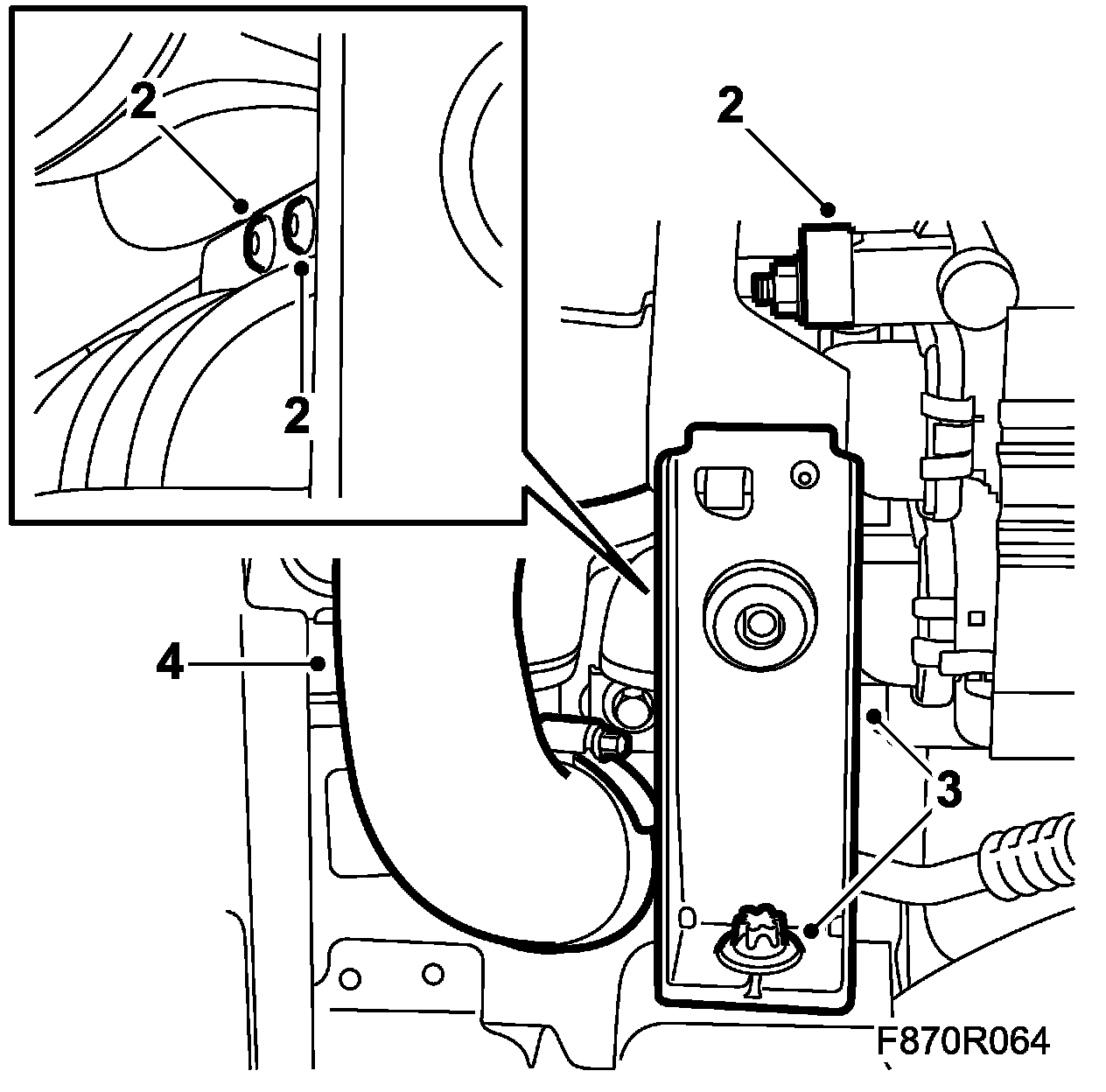 2
2
2
4
3
F870R064