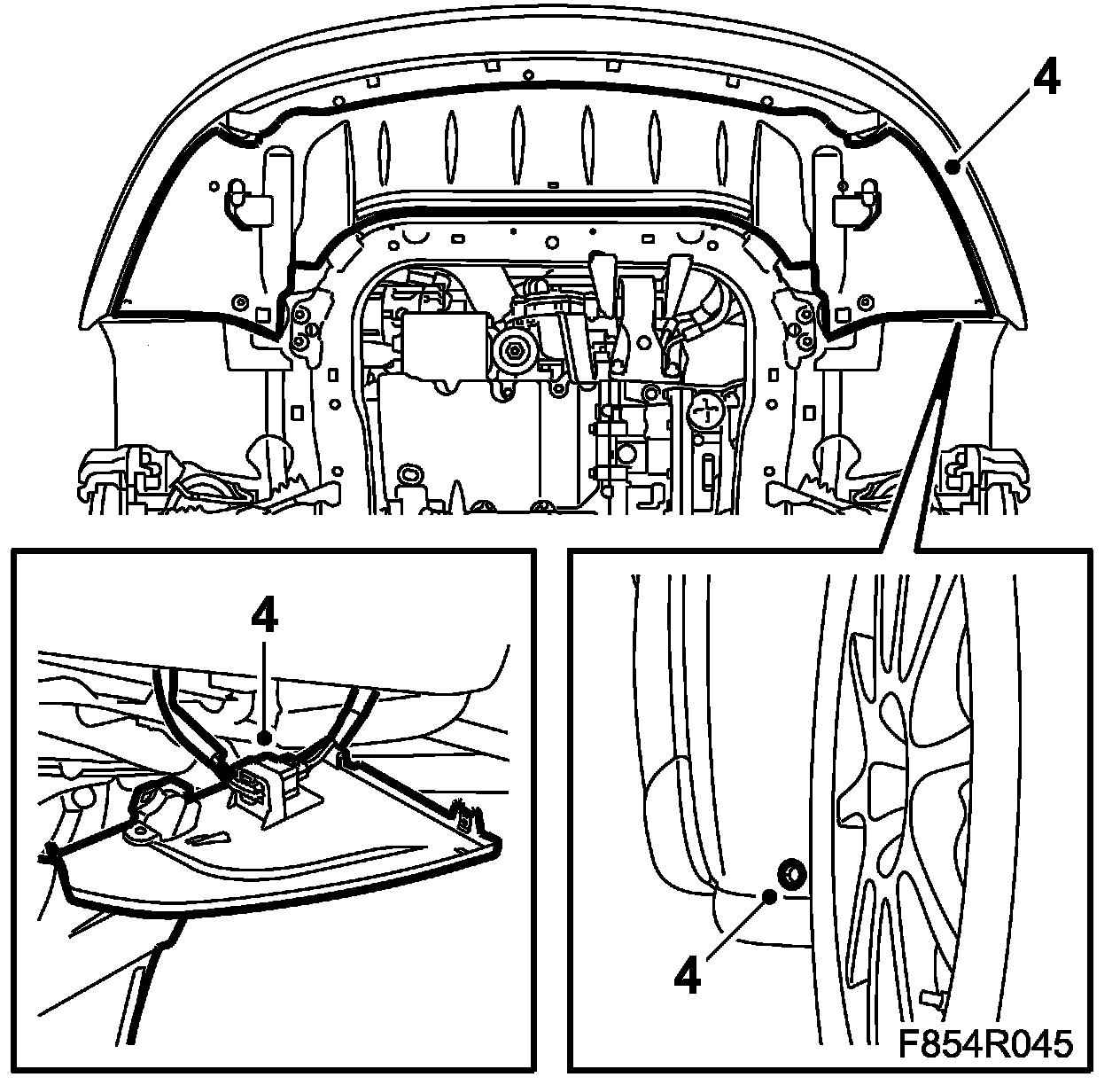 4

4

4

F854R045