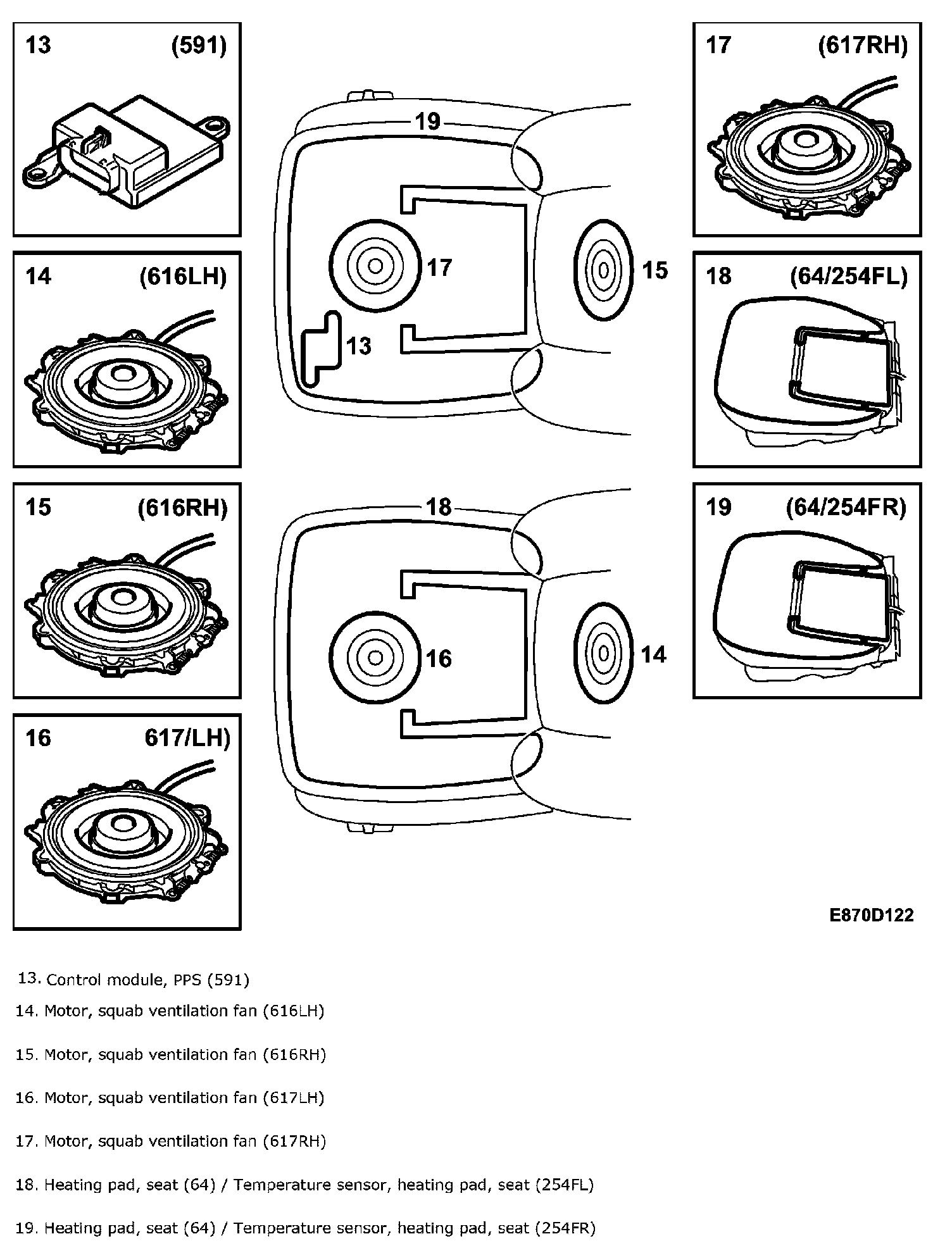 13 (591)

14 (616LH)

15 (616RH)

16 617/LH)

19

17

15

13

18

16

14

17 (617RH)

18 (64/254FL)

19 (64/254FR)

E870D122

13. Control module, PPS (591)

14. Motor, squab ventilation fan (616LH)

15. Motor, squab ventilation fan (616RH)

16. Motor, squab ventilation fan (617LH)

17. Motor, squab ventilation fan (617RH)

18. Heating pad, seat (64) / Temperature sensor, heating pad, seat (254FL)

19. Heating pad, seat (64) / Temperature sensor, heating pad, seat (254FR)