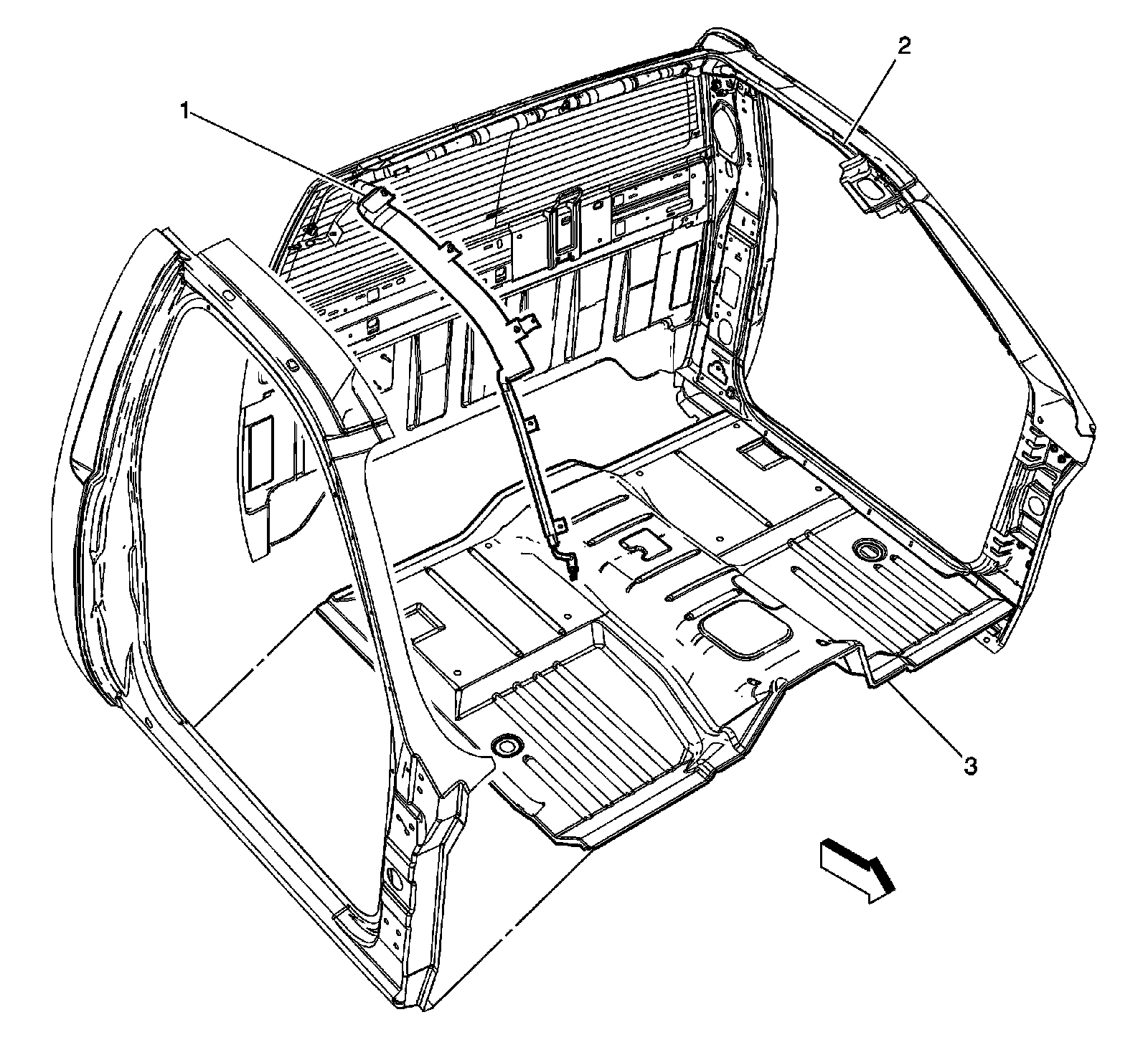 1
2
3