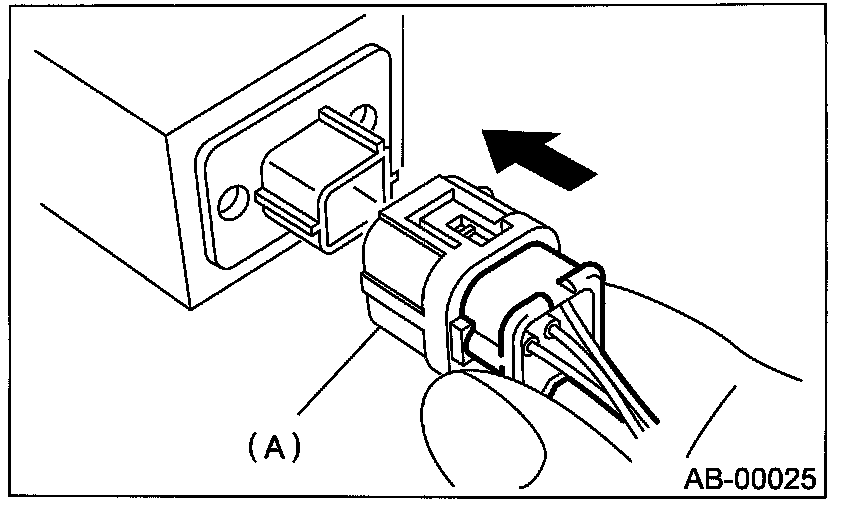 (A)

AB-00025