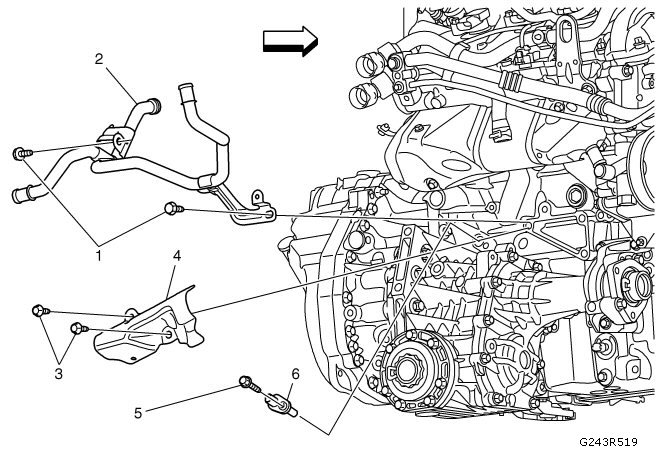 2
1
4
3
5
6
G243R519