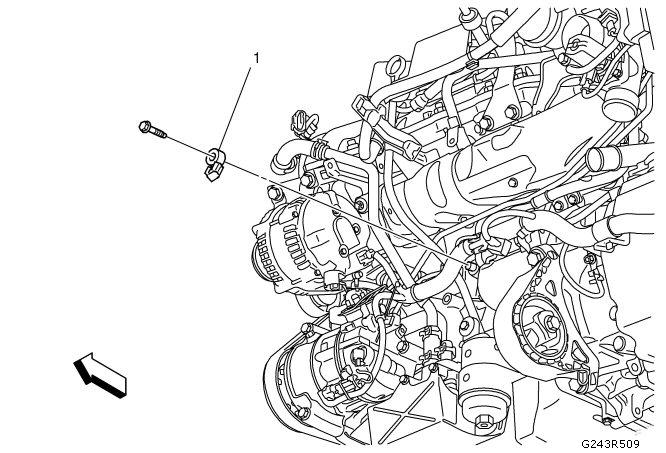 1

G243R509