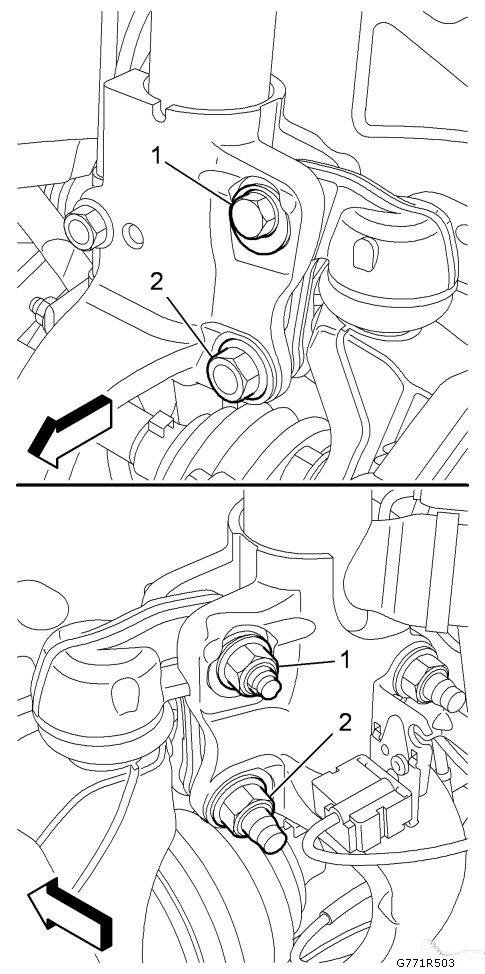 1
2
1
2
G771R503