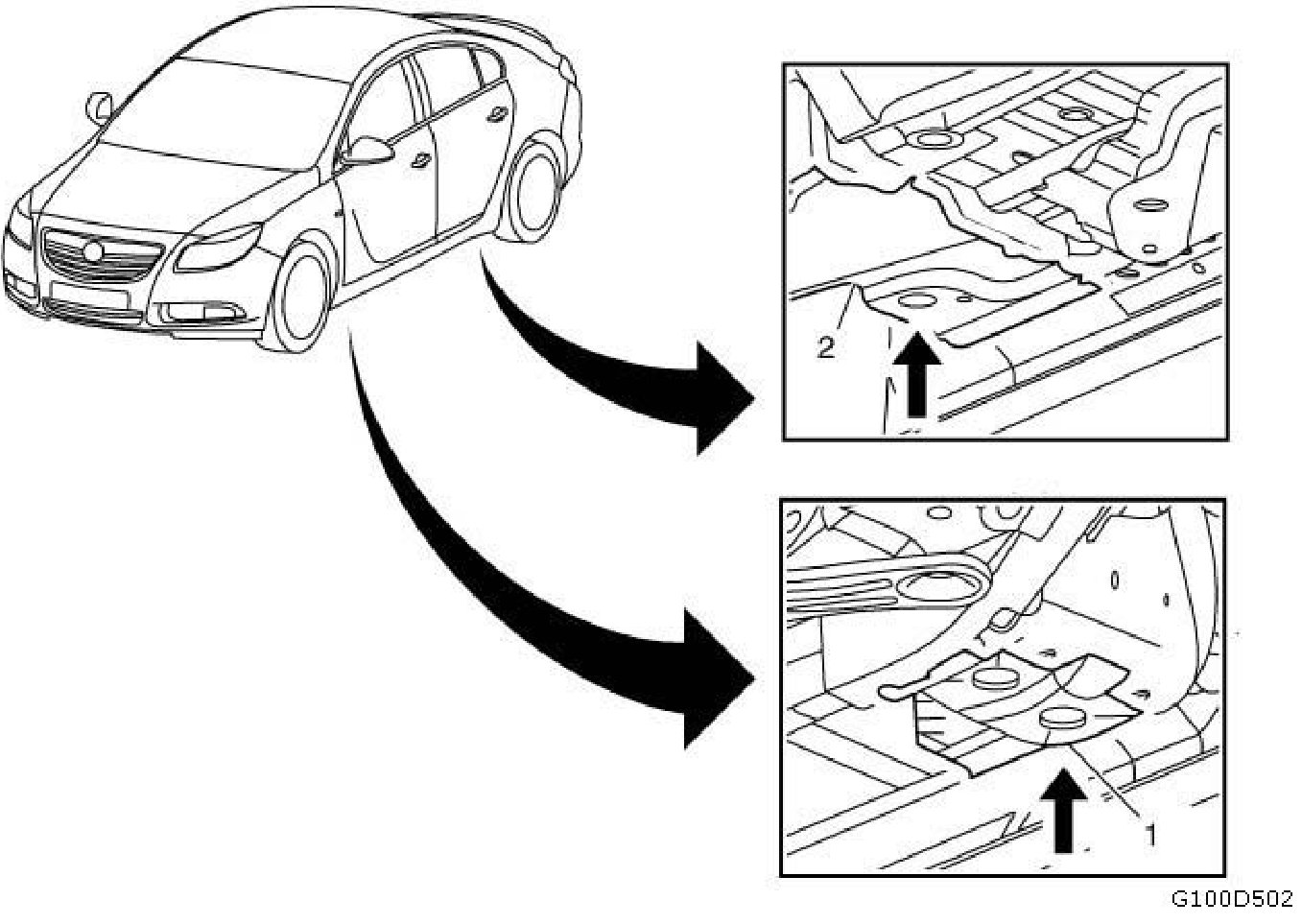 2

1

G100D502