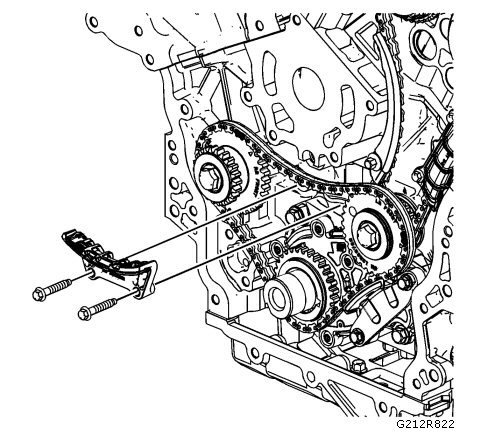 G212R822