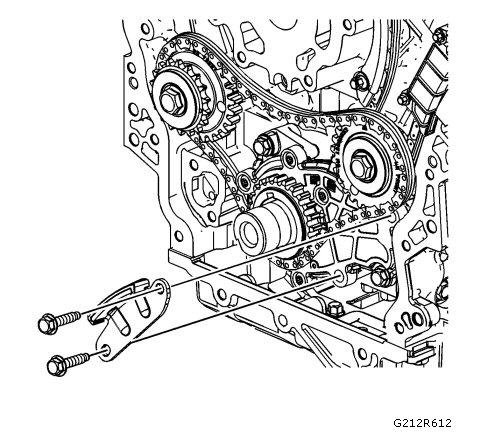 G212R612