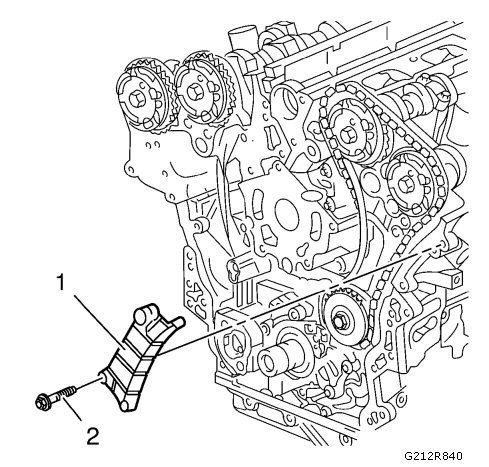 1

2

G212R840