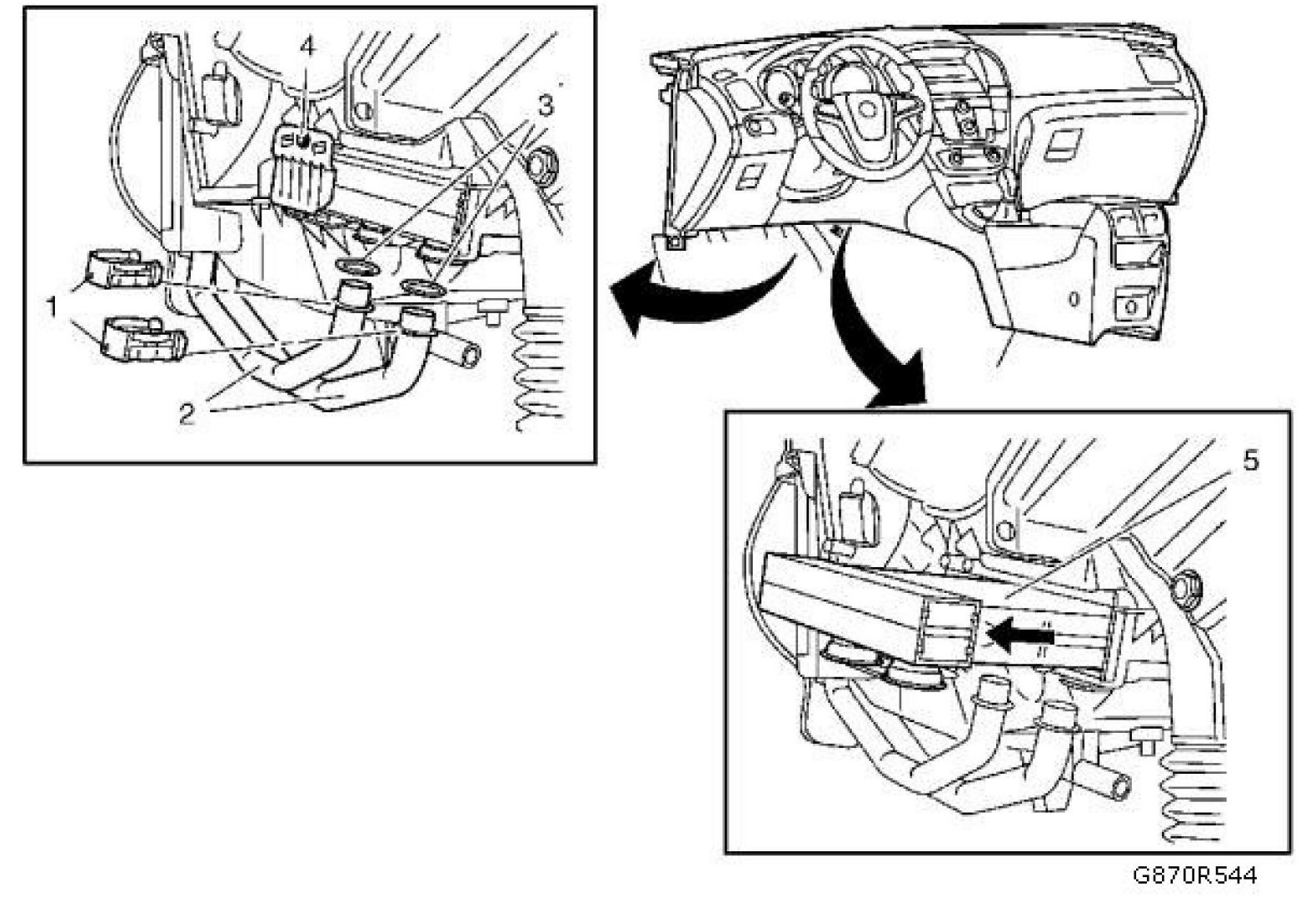 4
3
1
2
5
G870R544