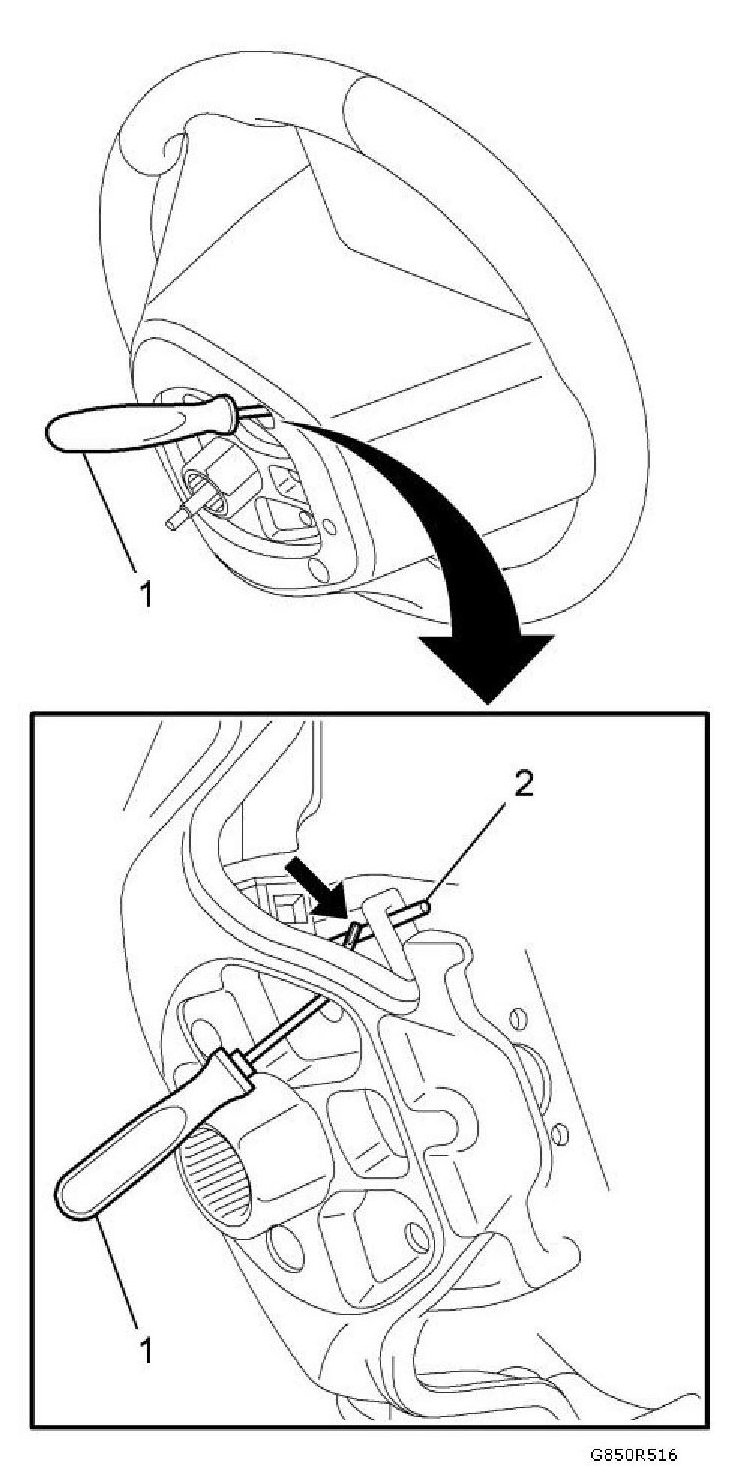 1

2

1

G850R516