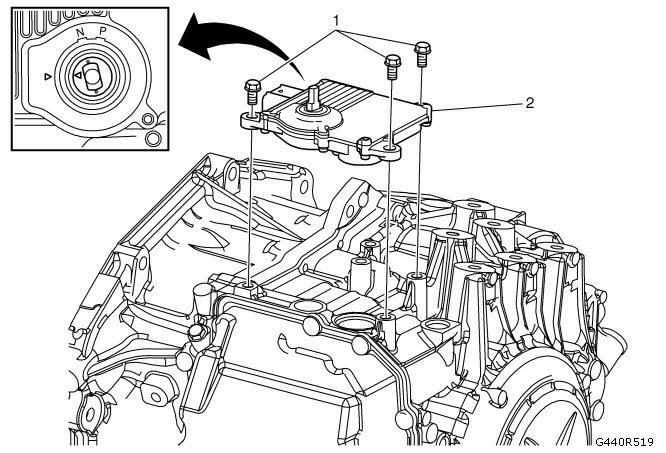 N P

1

2

G440R519