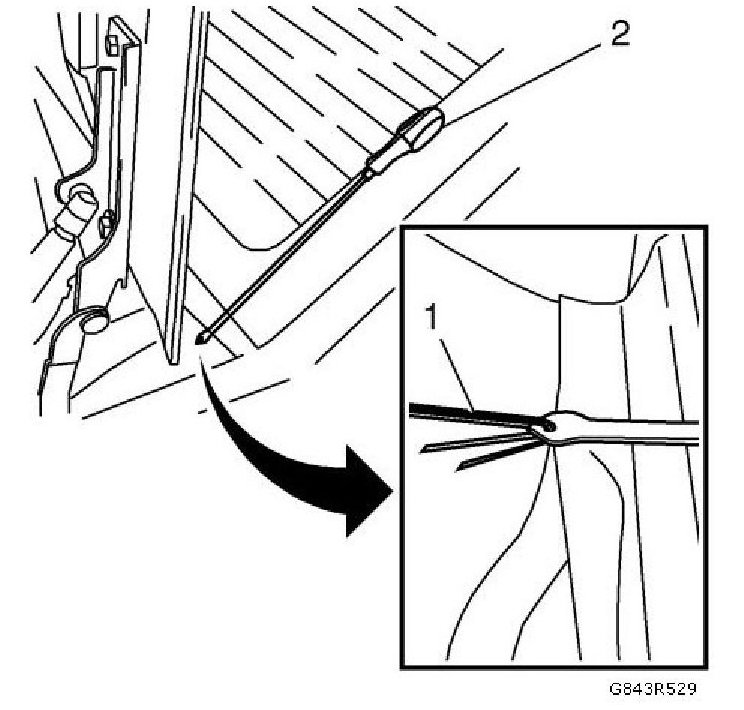 2

1

G843R529