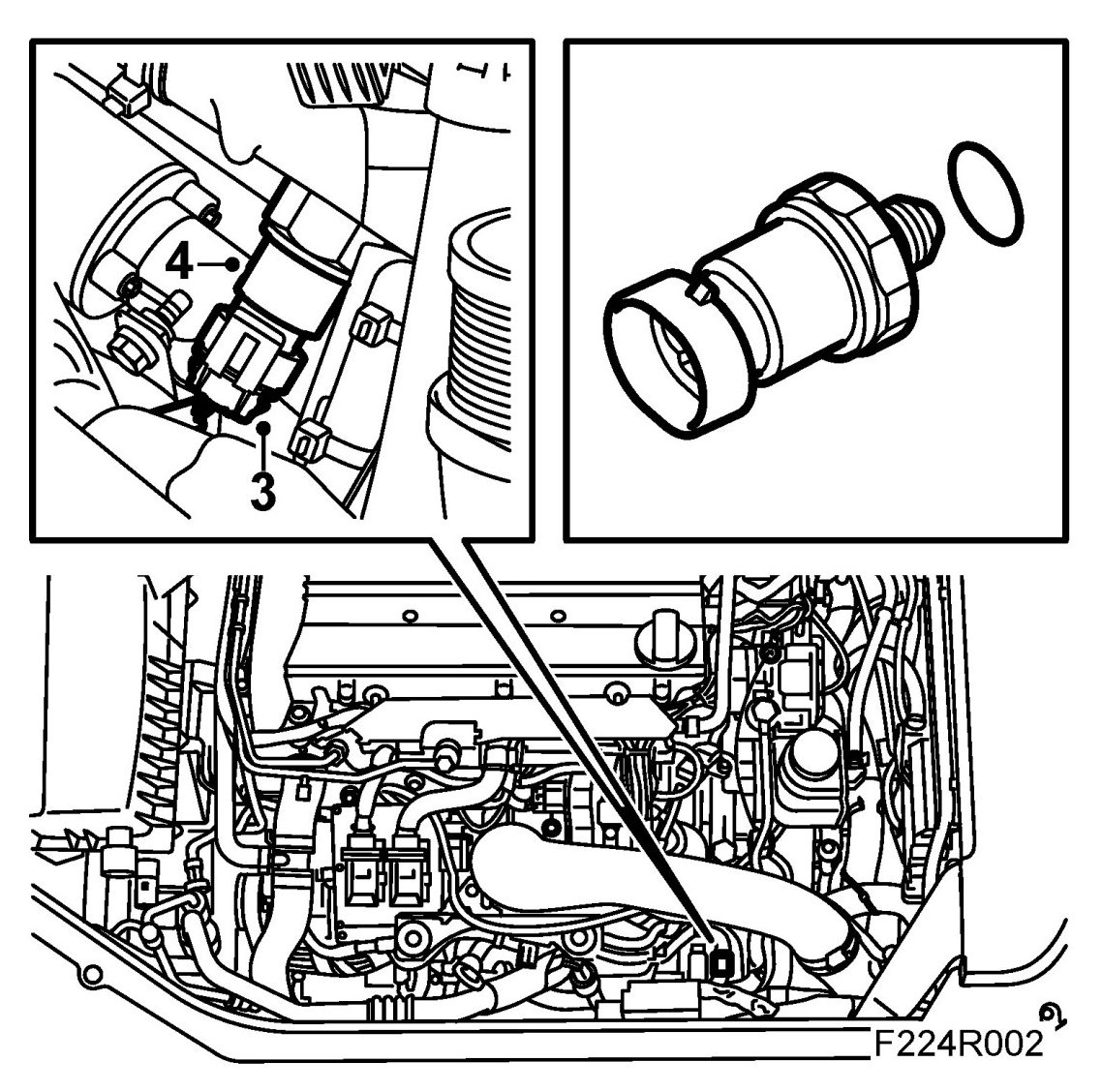 4
3
F224R002