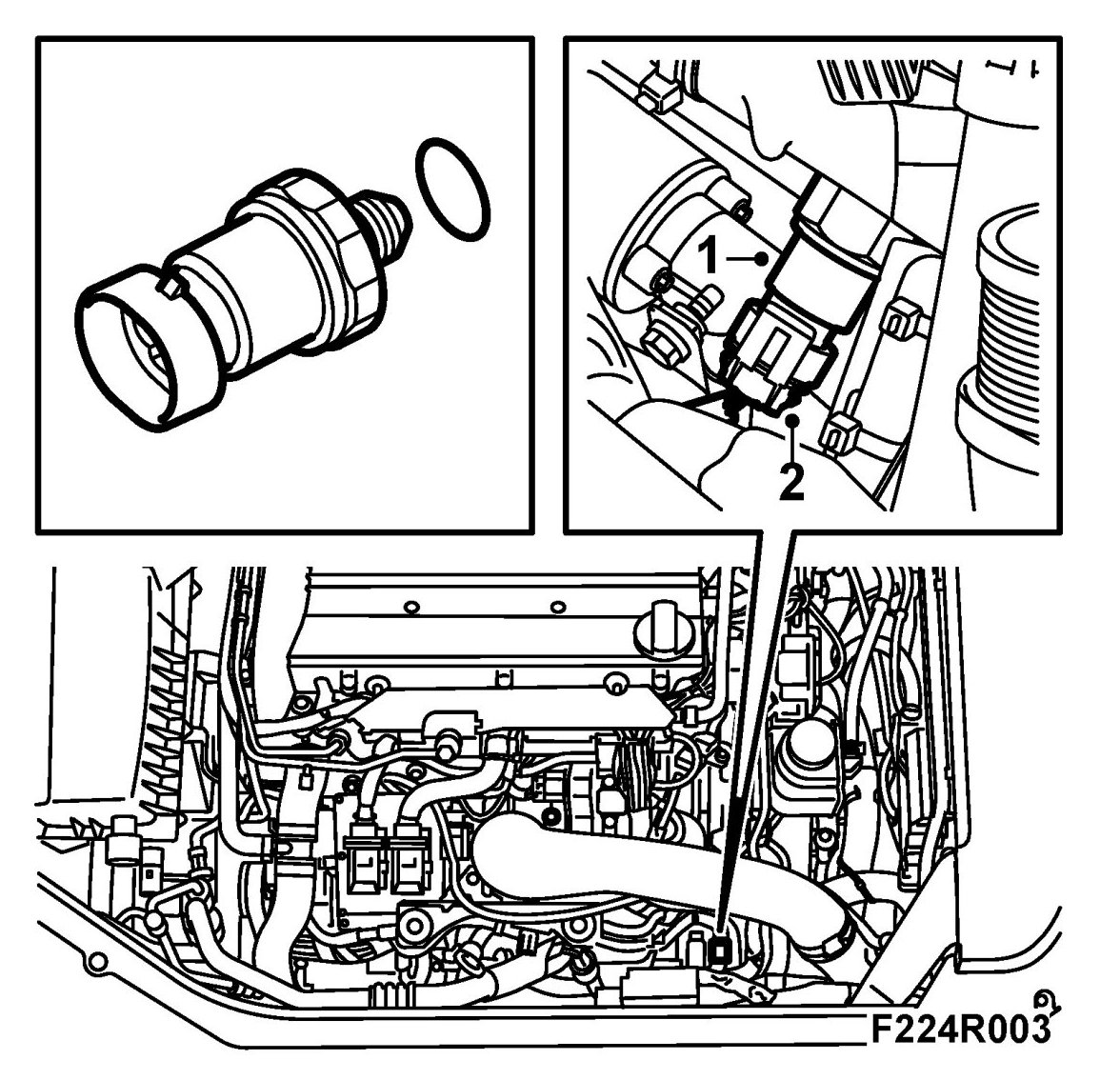 1
2
F224R003