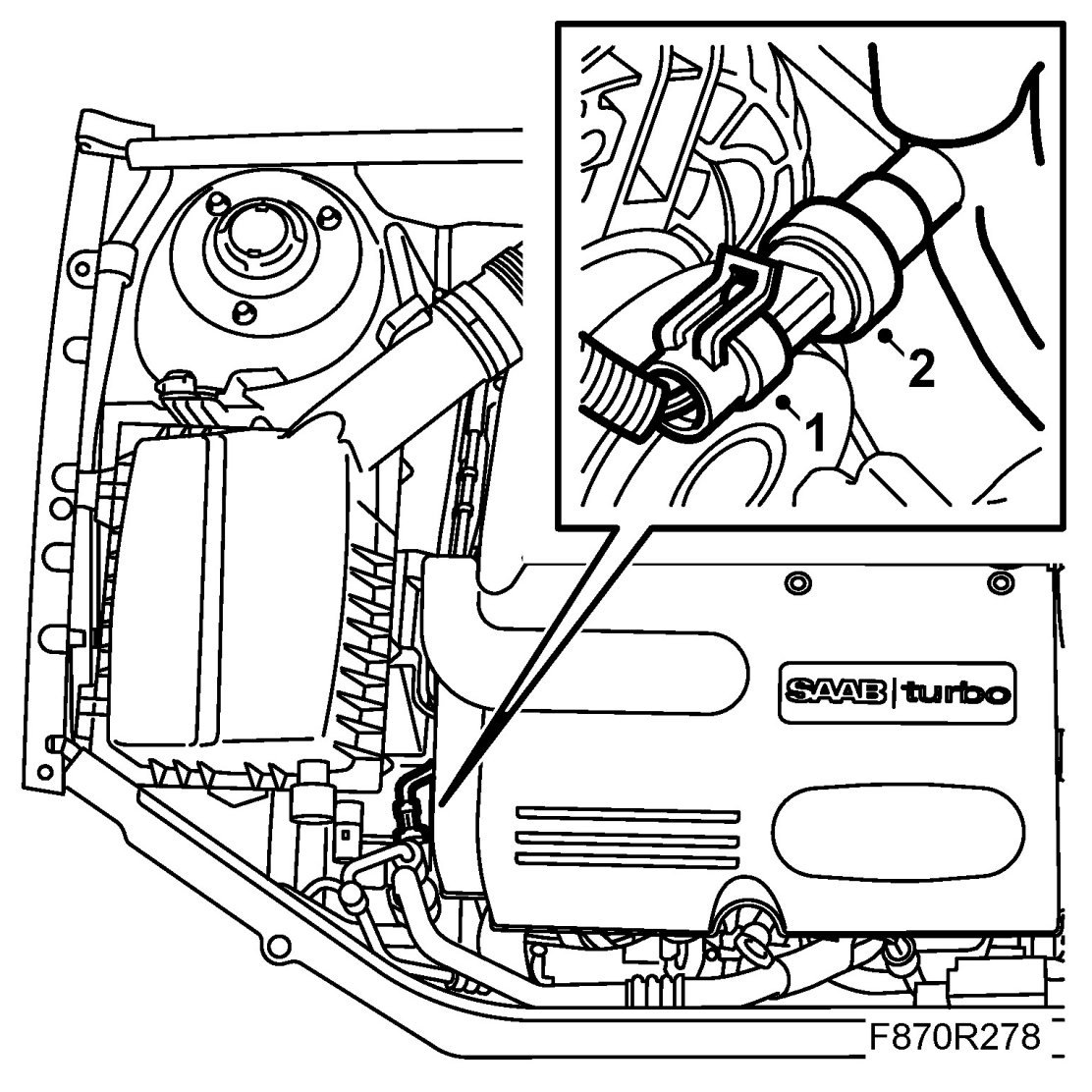 2
1
SAAB turbo
F870R278