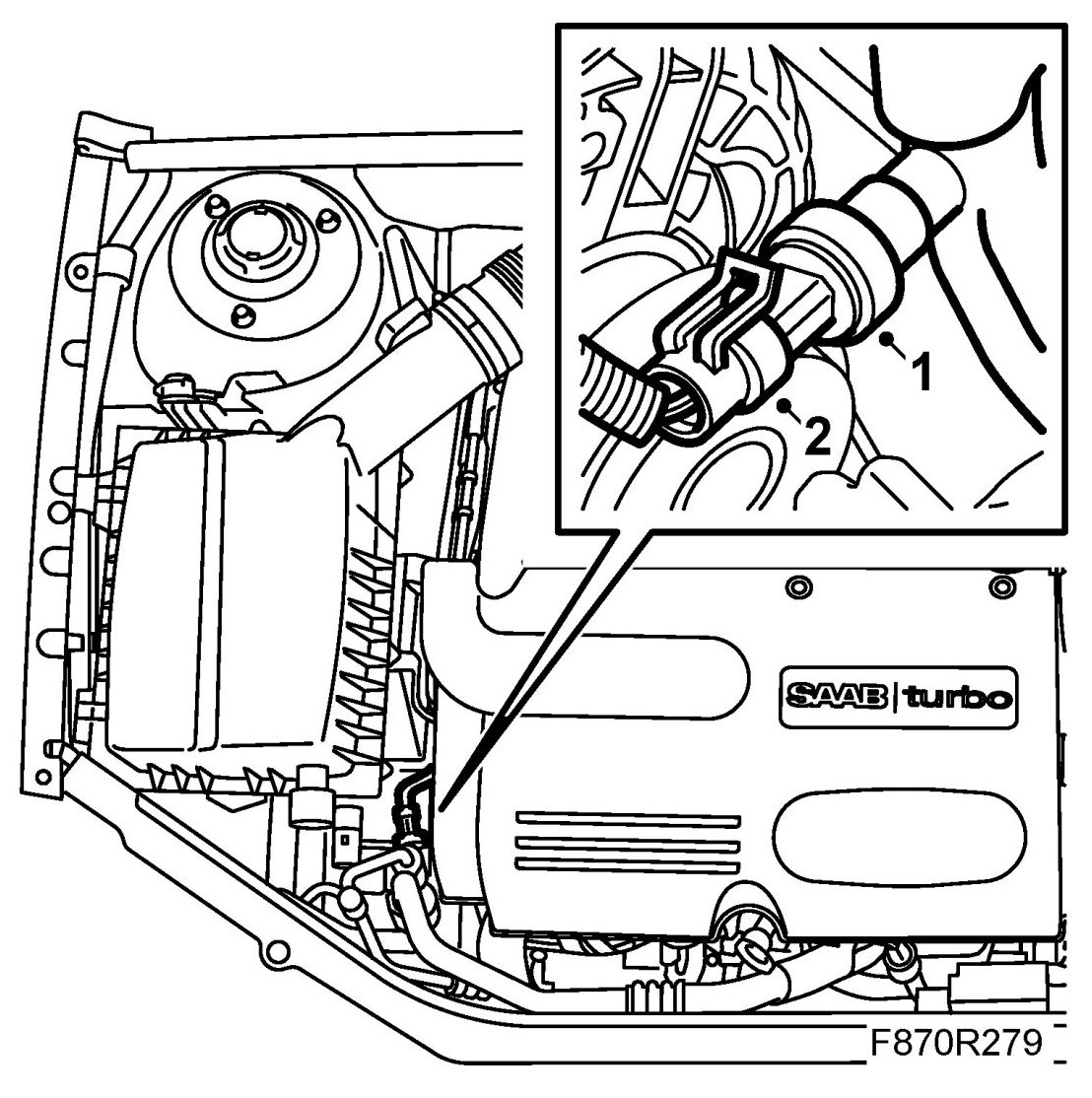 1
2
SAAB turbo
F870R279