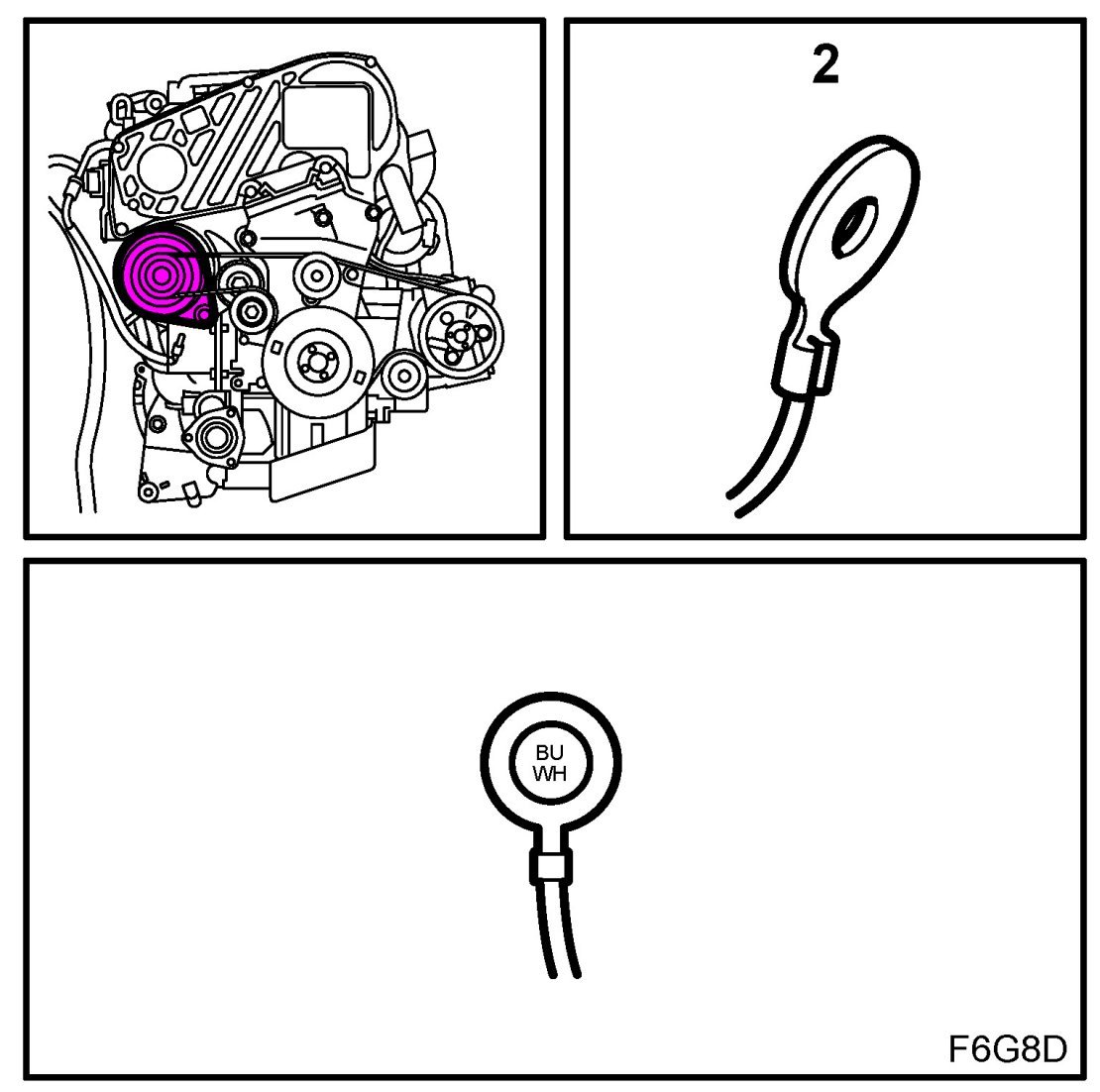 2

BU
WH

F6G8D