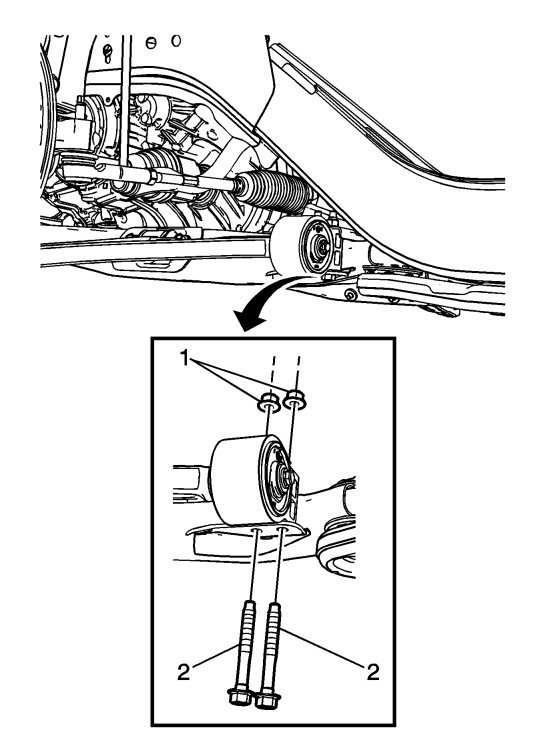 1

2 2