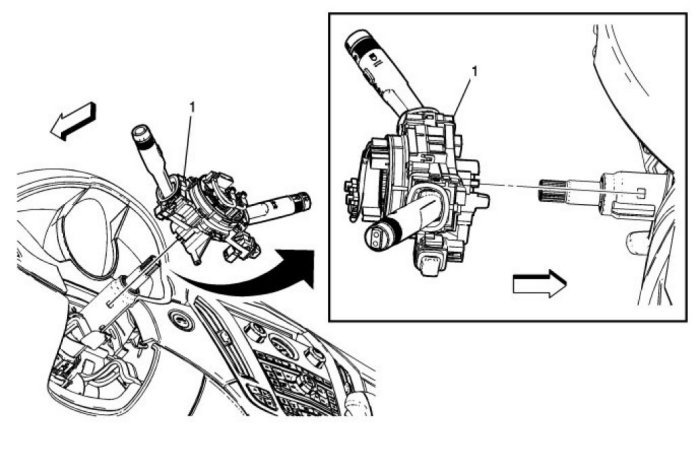 1

1