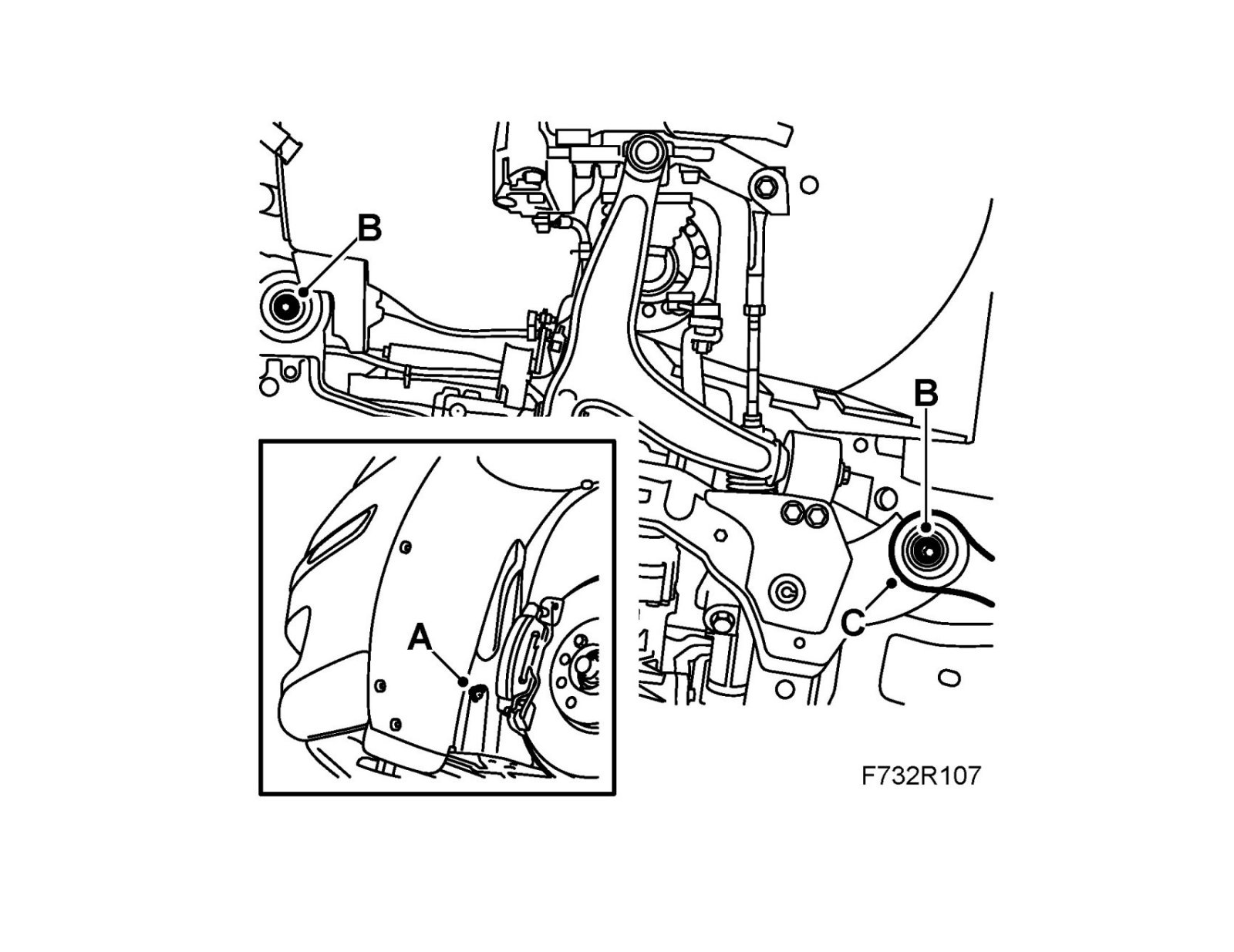 B

B

A

C

F732R107